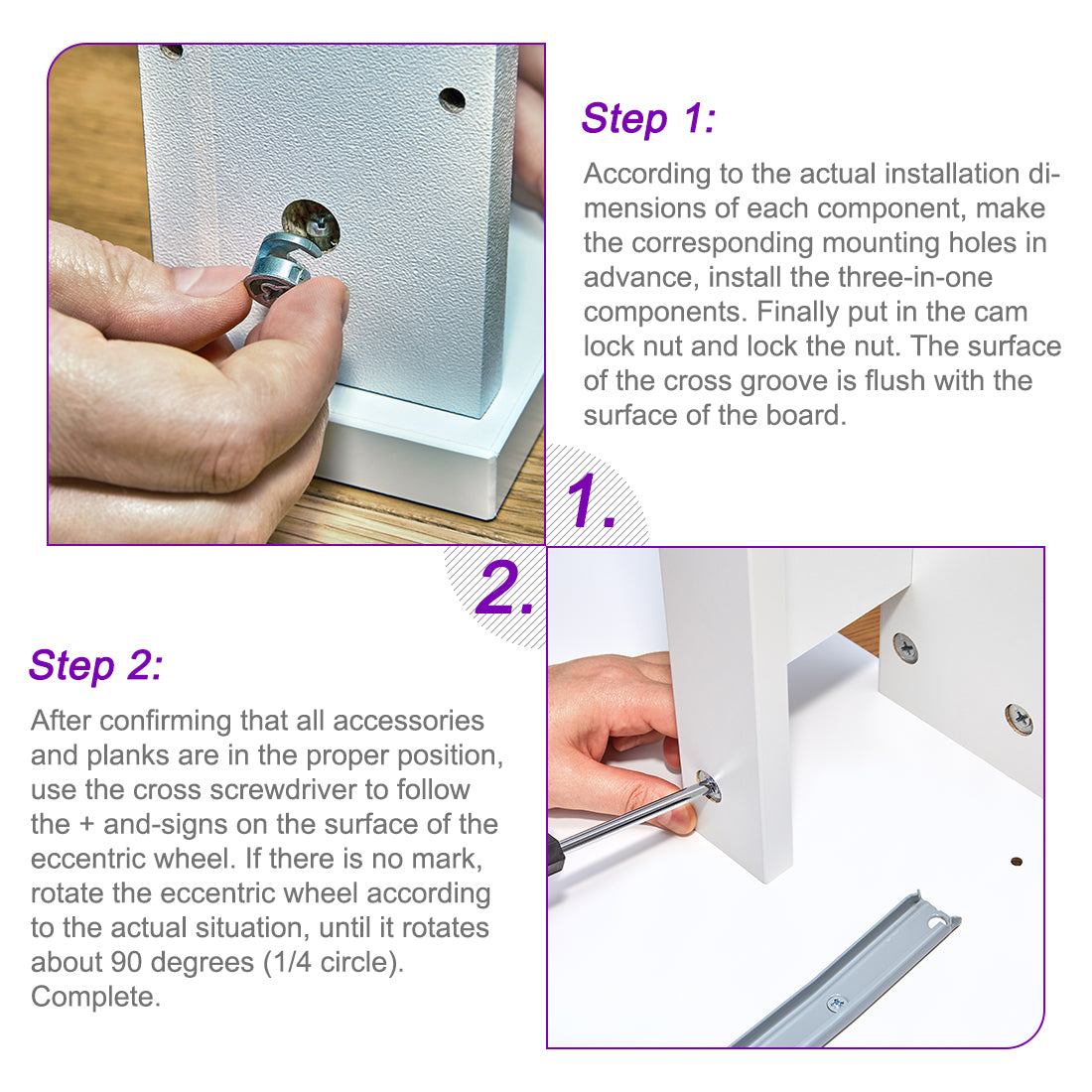 Step 1:

According to the actual installation dimensions of each component, make the corresponding mounting holes in advance, install the three-in-one components. Finally put in the cam lock nut and lock the nut. The surface of the cross groove is flush with the surface of the board.

1.

2.

Step 2:

After confirming that all accessories and planks are in the proper position, use the cross screwdriver to follow the + and-signs on the surface of the eccentric wheel. If there is no mark, rotate the eccentric wheel according to the actual situation, until it rotates about 90 degrees (1/4 circle). Complete.