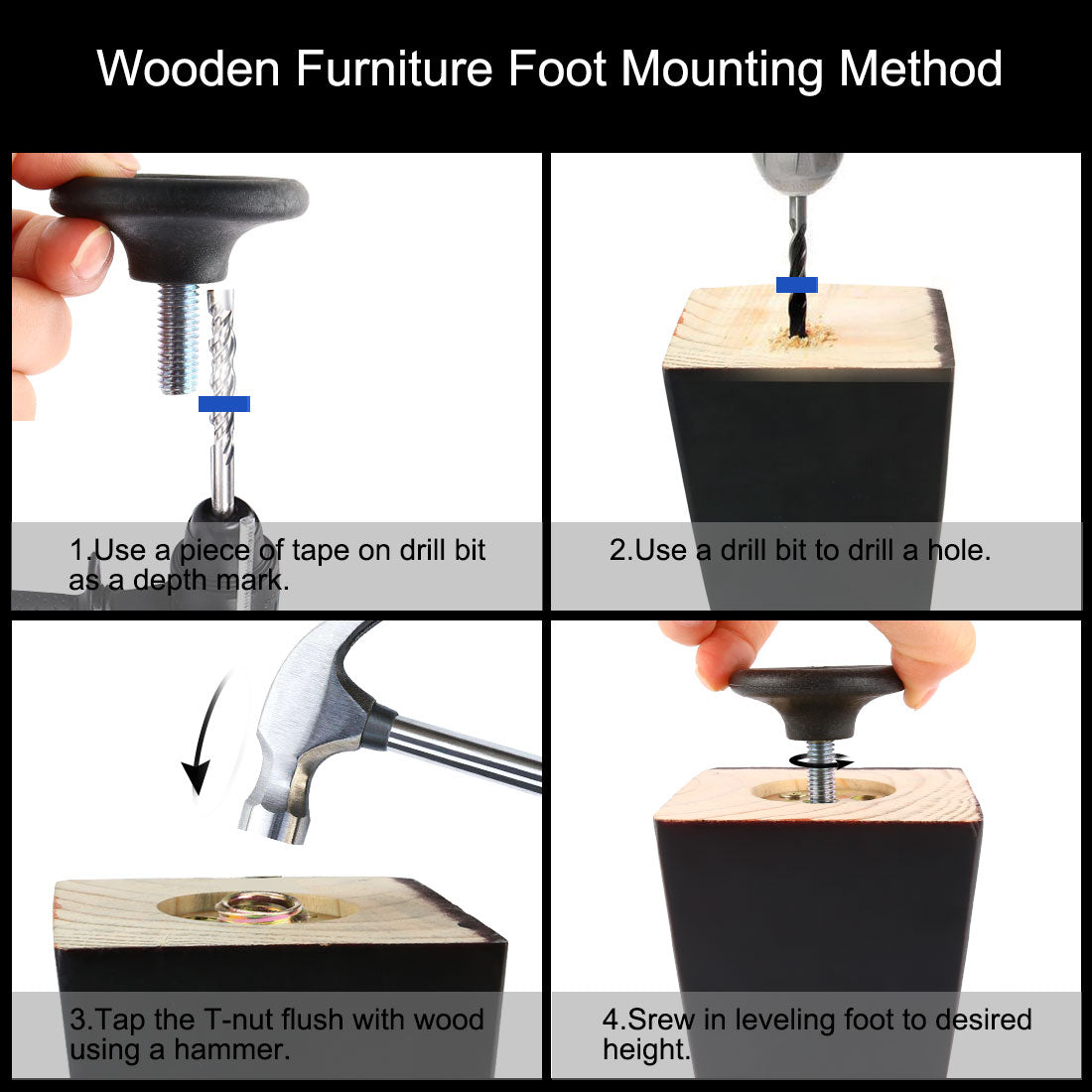 Wooden Furniture Foot Mounting Method

1.Use a piece of tape on drill bit as a depth mark.

2.Use a drill bit to drill a hole.

3.Tap the T-nut flush with wood using a hammer.

4.Srew in leveling foot to desired height.