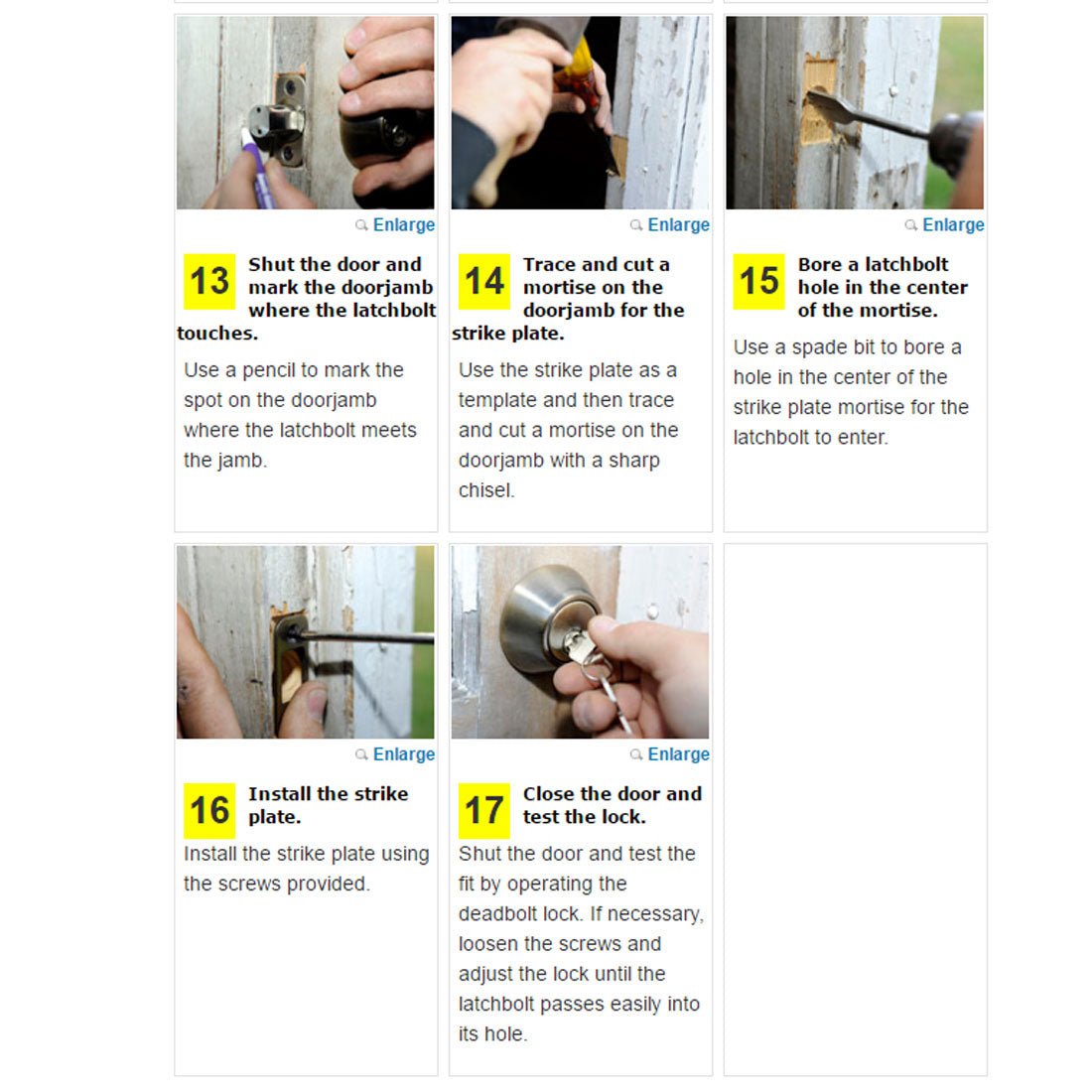 Enlarge

13 Shut the door and mark the doorjamb where the latchbolt touches.

Use a pencil to mark the spot on the doorjamb where the latchbolt meets the jamb.

Enlarge

14 Trace and cut a mortise on the doorjamb for the strike plate.

Use the strike plate as a template and then trace and cut a mortise on the doorjamb with a sharp chisel.

Enlarge

15 Bore a latchbolt hole in the center of the mortise.

Use a spade bit to bore a hole in the center of the strike plate mortise for the latchbolt to enter.

Enlarge

16 Install the strike plate.

Install the strike plate using the screws provided.

Enlarge

17 Close the door and test the lock.

Shut the door and test the fit by operating the deadbolt lock. If necessary, loosen the screws and adjust the lock until the latchbolt passes easily into its hole.