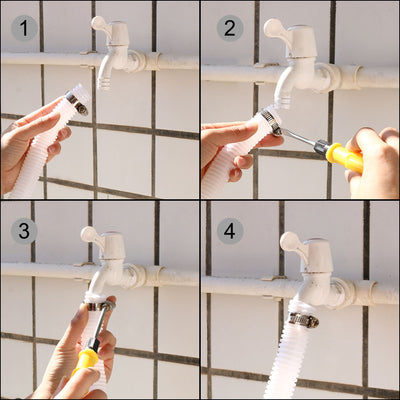 1

2

3

4