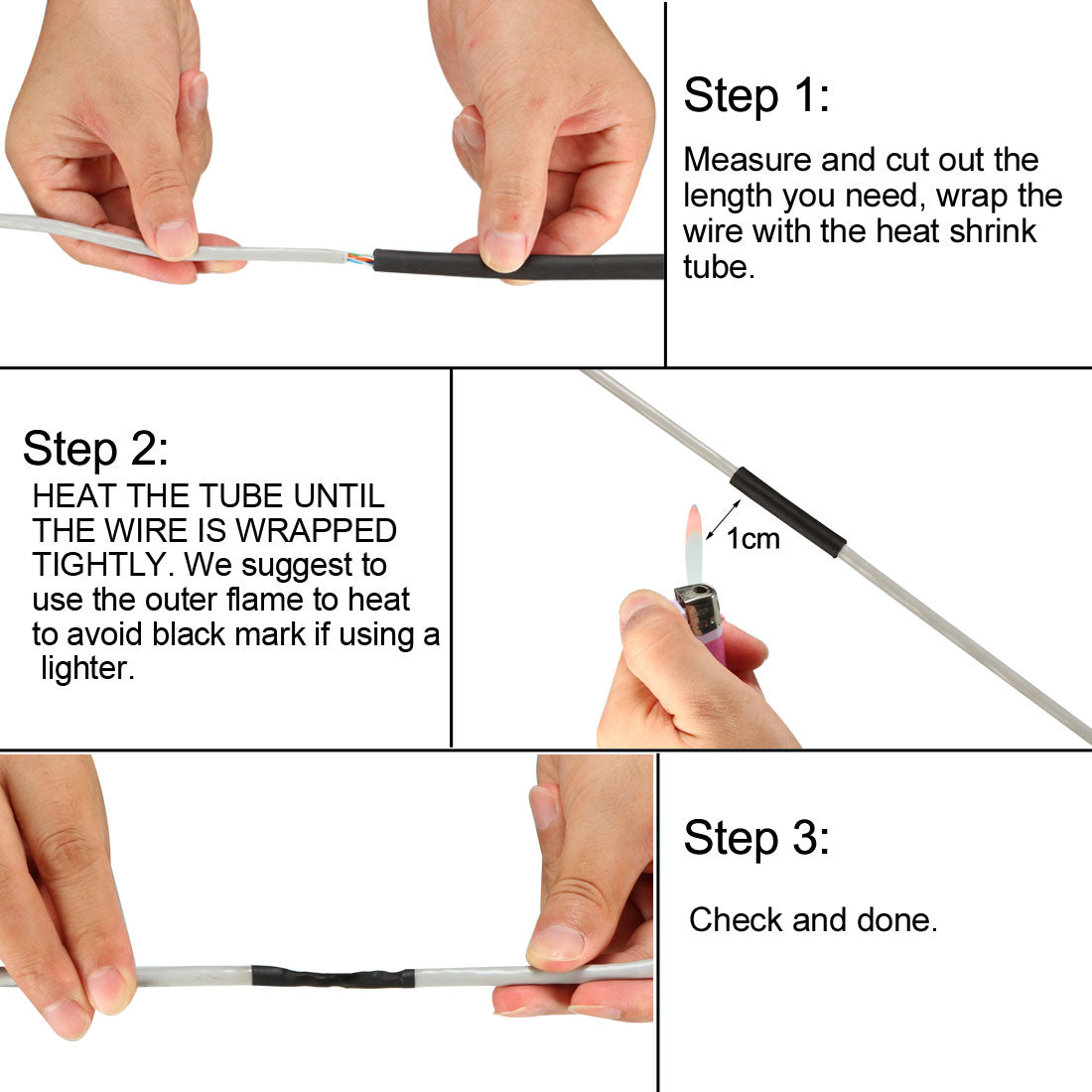 Step 1:

Measure and cut out the length you need, wrap the wire with the heat shrink tube.

Step 2:

HEAT THE TUBE UNTIL THE WIRE IS WRAPPED TIGHTLY. We suggest to use the outer flame to heat to avoid black mark if using a lighter.

1cm

Step 3:

Check and done.