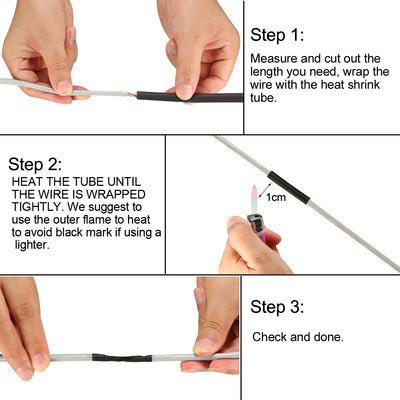 Step 1:

Measure and cut out the length you need, wrap the wire with the heat shrink tube.

Step 2:

HEAT THE TUBE UNTIL THE WIRE IS WRAPPED TIGHTLY. We suggest to use the outer flame to heat to avoid black mark if using a lighter.

1cm

Step 3:

Check and done.