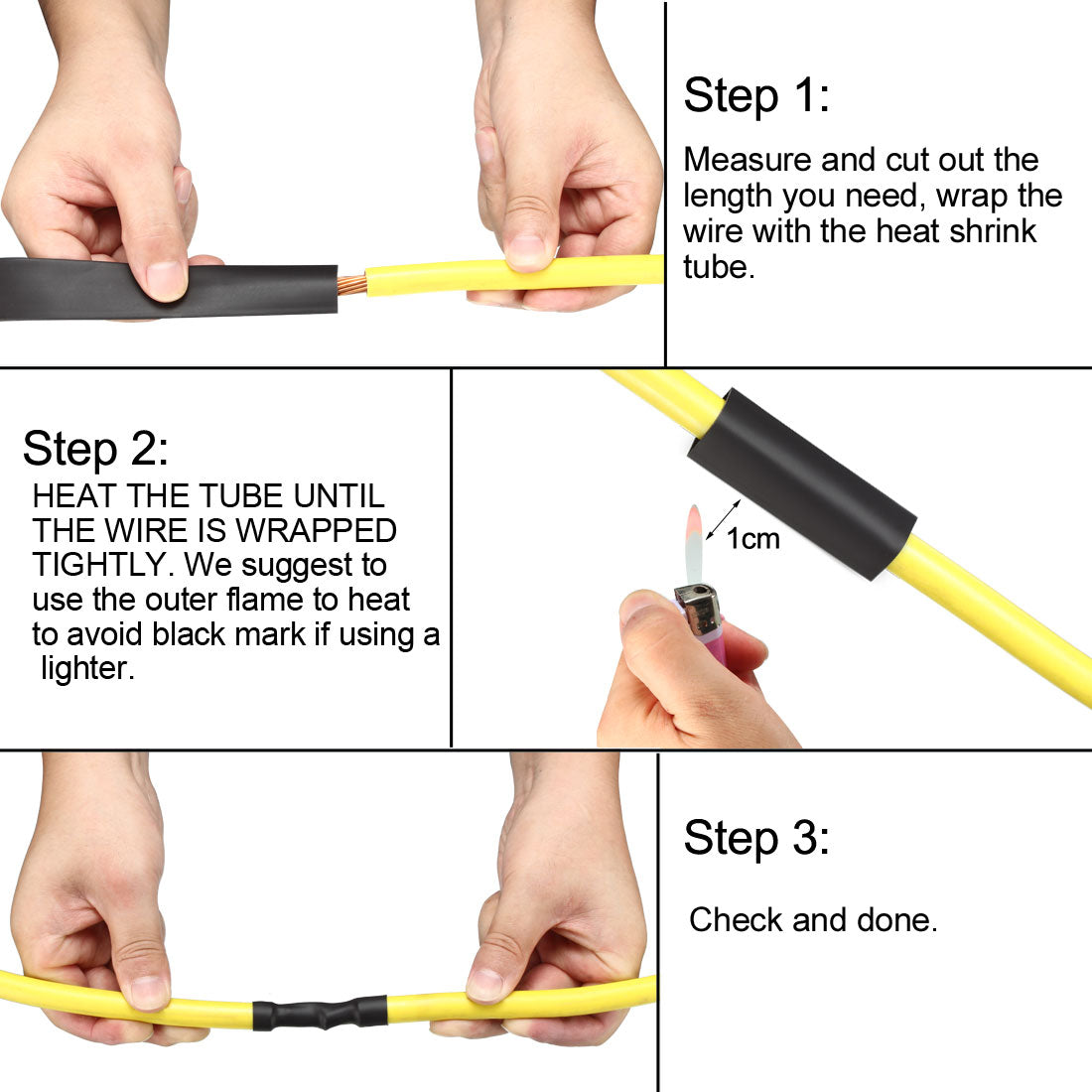 Step 1:

Measure and cut out the length you need, wrap the wire with the heat shrink tube.

Step 2:

HEAT THE TUBE UNTIL THE WIRE IS WRAPPED TIGHTLY. We suggest to use the outer flame to heat to avoid black mark if using a lighter.

1cm

Step 3:

Check and done.