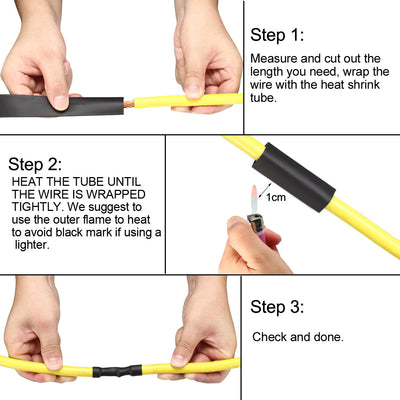 Step 1:

Measure and cut out the length you need, wrap the wire with the heat shrink tube.

Step 2:

HEAT THE TUBE UNTIL THE WIRE IS WRAPPED TIGHTLY. We suggest to use the outer flame to heat to avoid black mark if using a lighter.

1cm

Step 3:

Check and done.