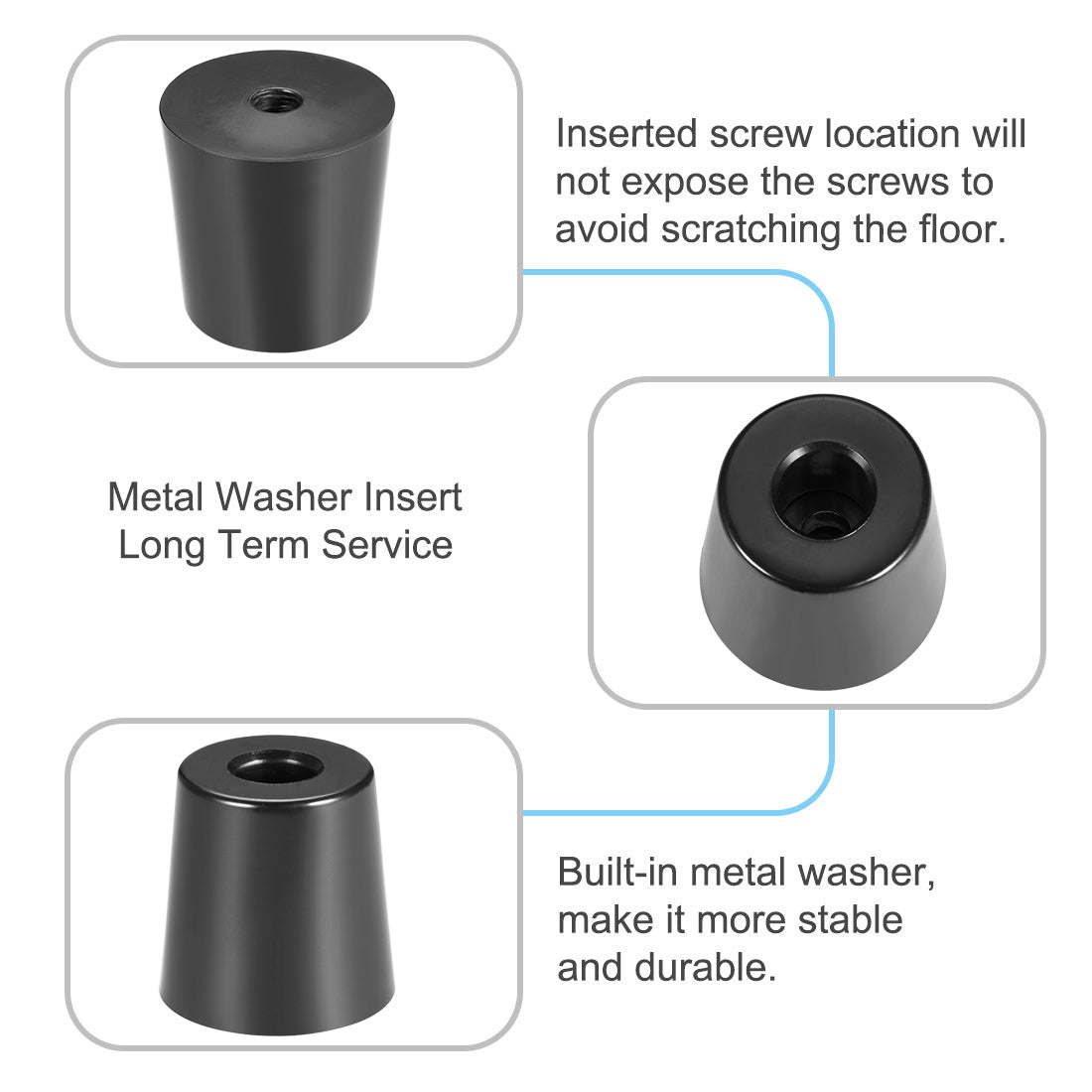 Inserted screw location will not expose the screws to avoid scratching the floor.

Metal Washer Insert
Long Term Service

Built-in metal washer, make it more stable and durable.