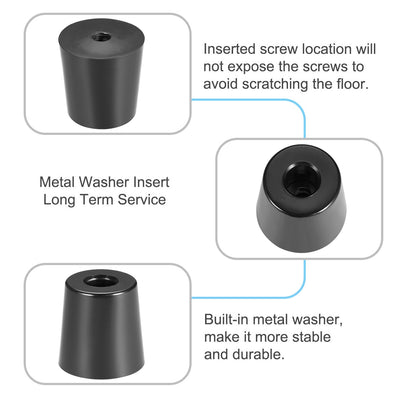 Inserted screw location will not expose the screws to avoid scratching the floor.

Metal Washer Insert
Long Term Service

Built-in metal washer, make it more stable and durable.