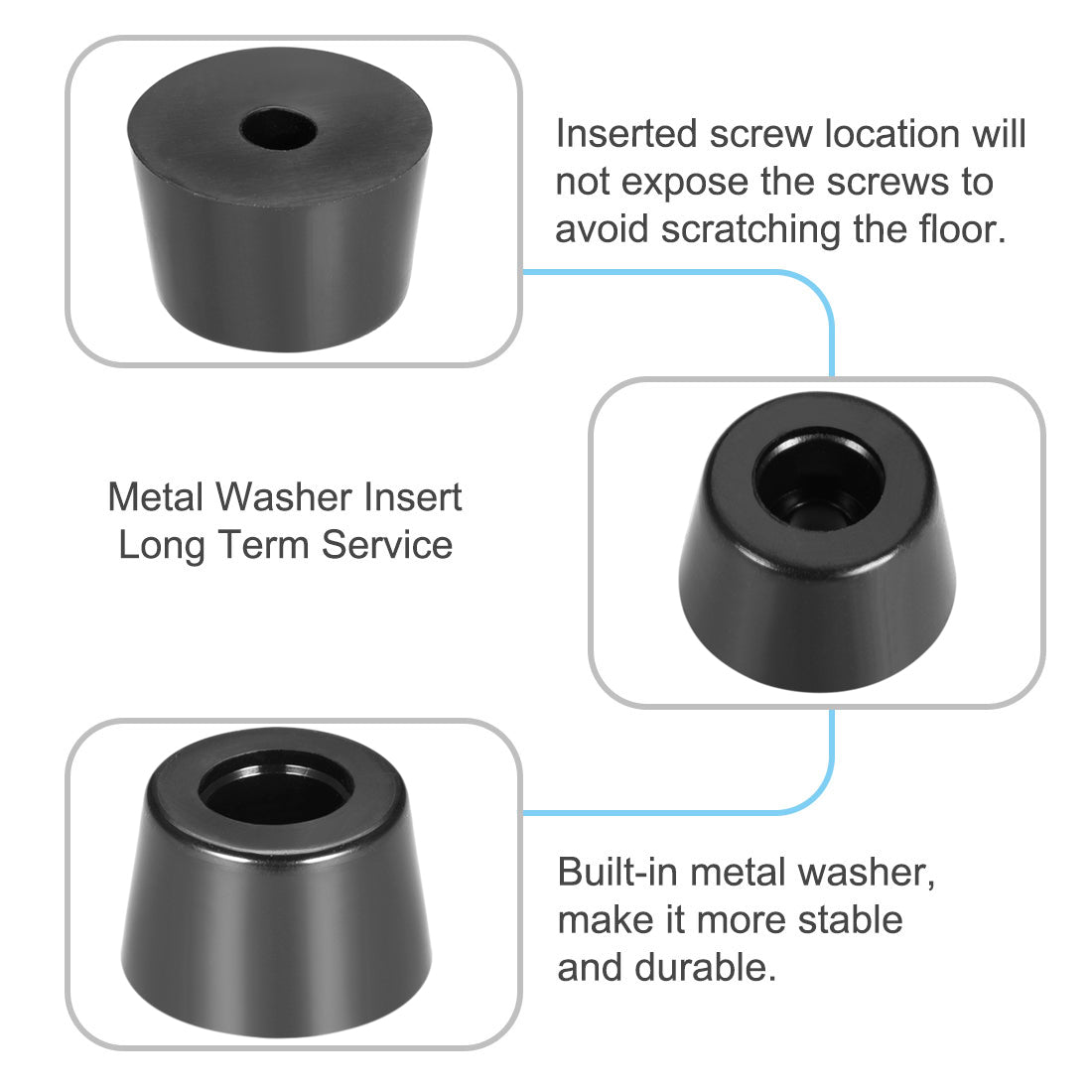 Inserted screw location will not expose the screws to avoid scratching the floor.

Metal Washer Insert
Long Term Service

Built-in metal washer, make it more stable and durable.