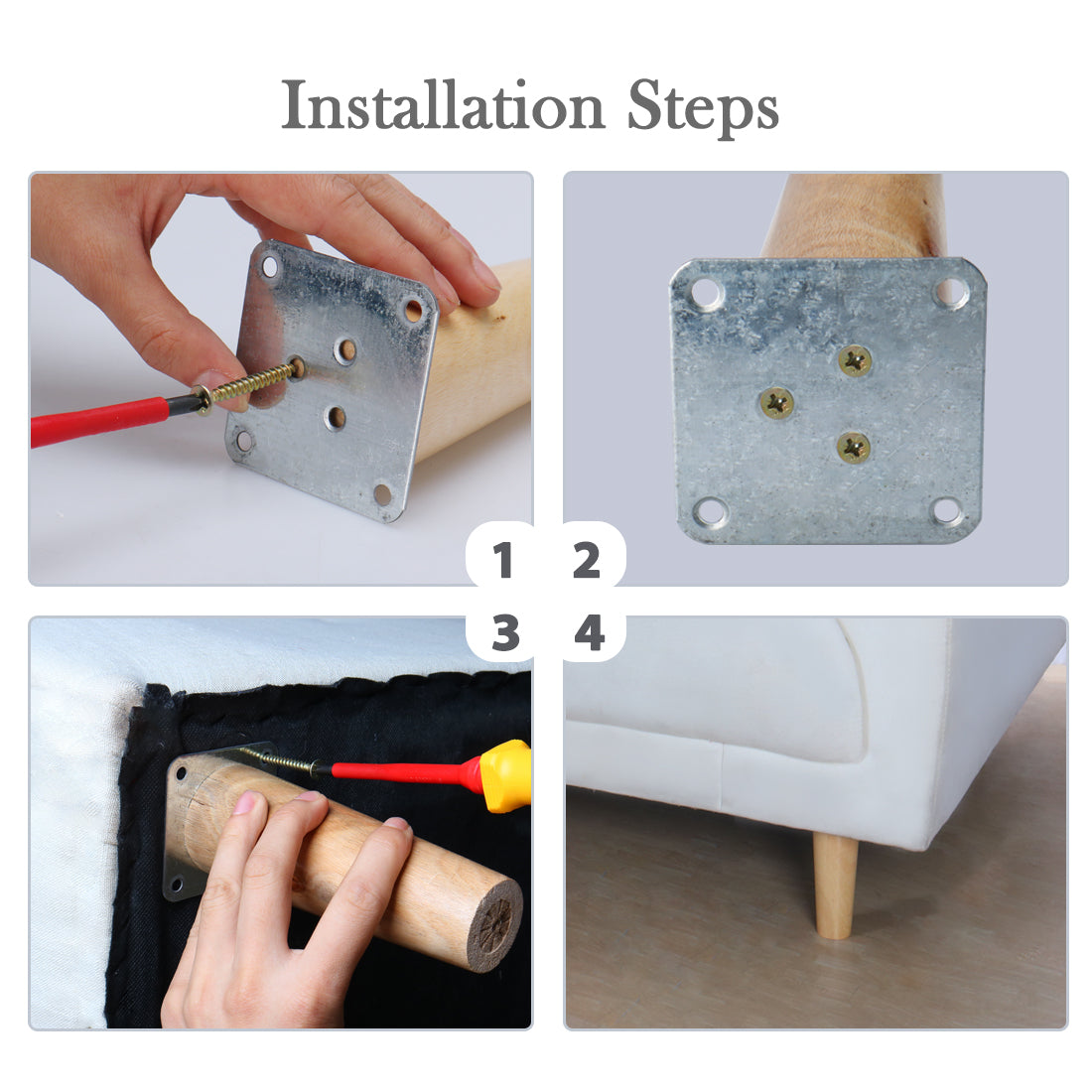 Installation Steps

1

2

3

4