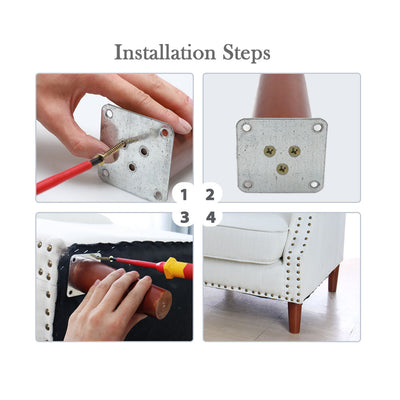 Installation Steps

1 2

3 4