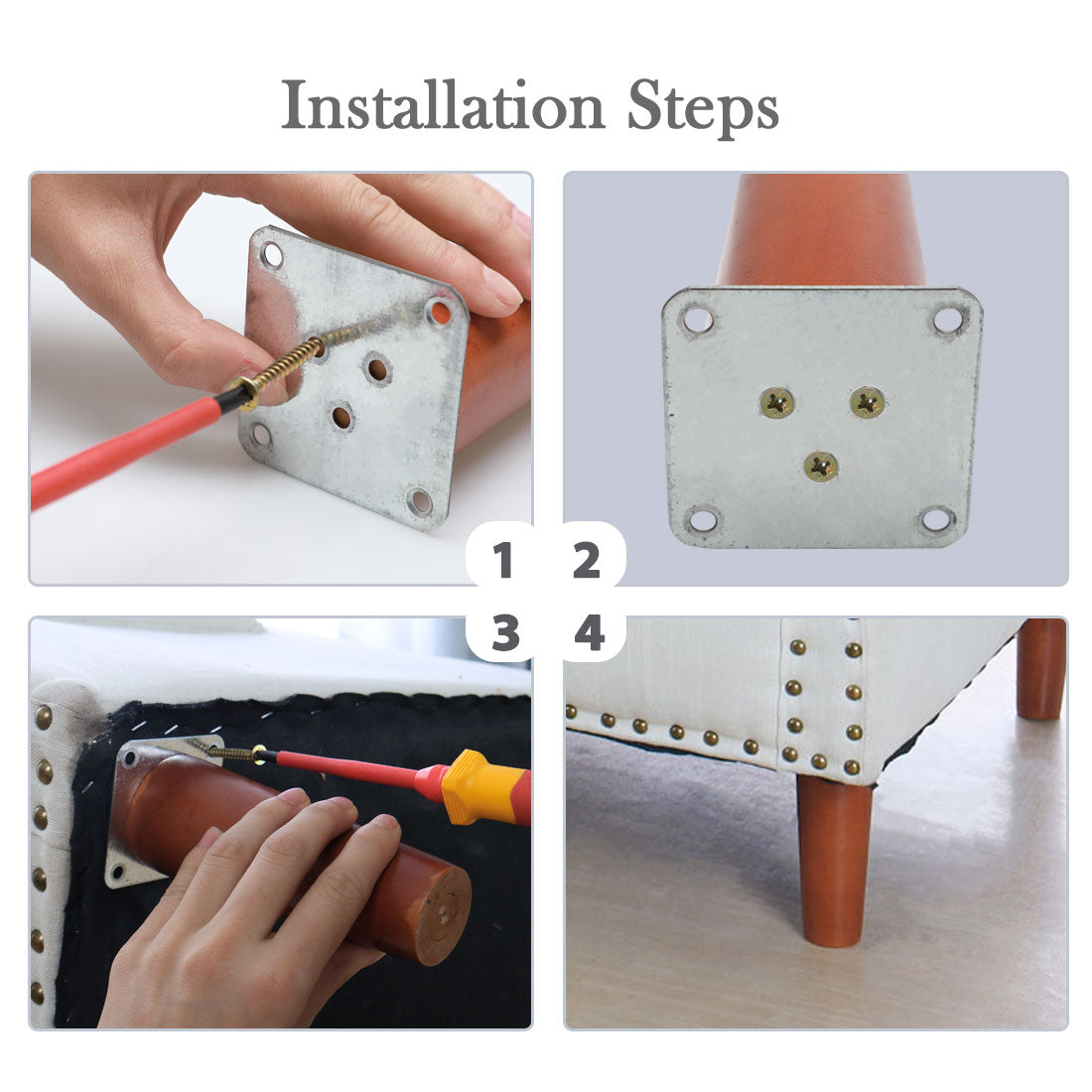 Installation Steps

1

2

3

4