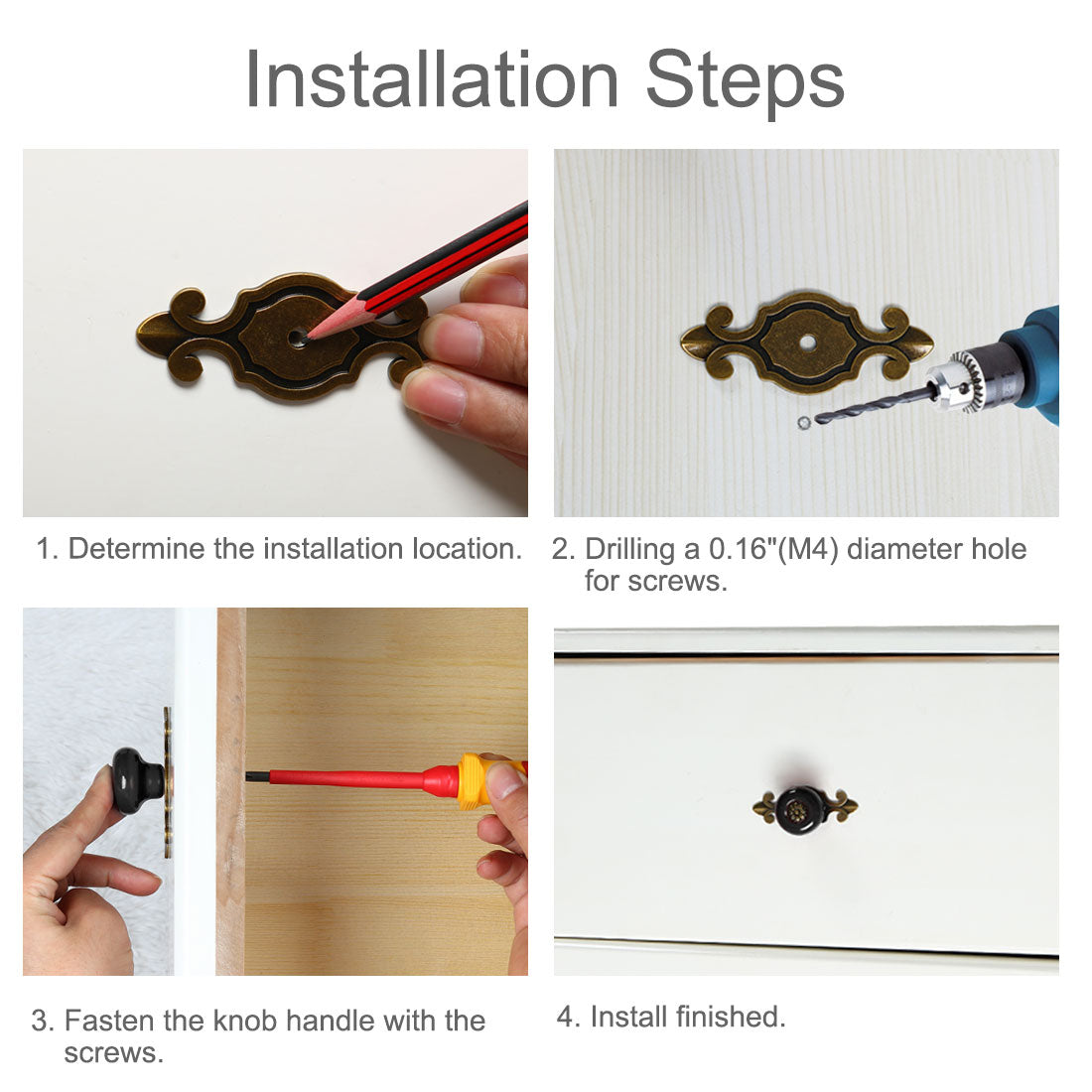 Installation Steps

1. Determine the installation location.

2. Drilling a 0.16"(M4) diameter hole for screws.

3. Fasten the knob handle with the screws.

4. Install finished.