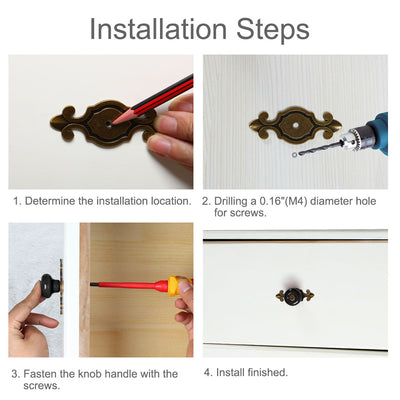 Installation Steps

1. Determine the installation location.

2. Drilling a 0.16"(M4) diameter hole for screws.

3. Fasten the knob handle with the screws.

4. Install finished.