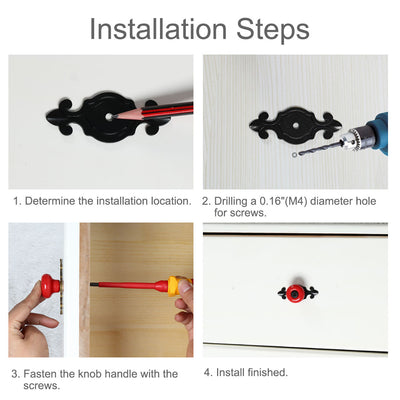 Installation Steps

1. Determine the installation location.

2. Drilling a 0.16"(M4) diameter hole for screws.

3. Fasten the knob handle with the screws.

4. Install finished.