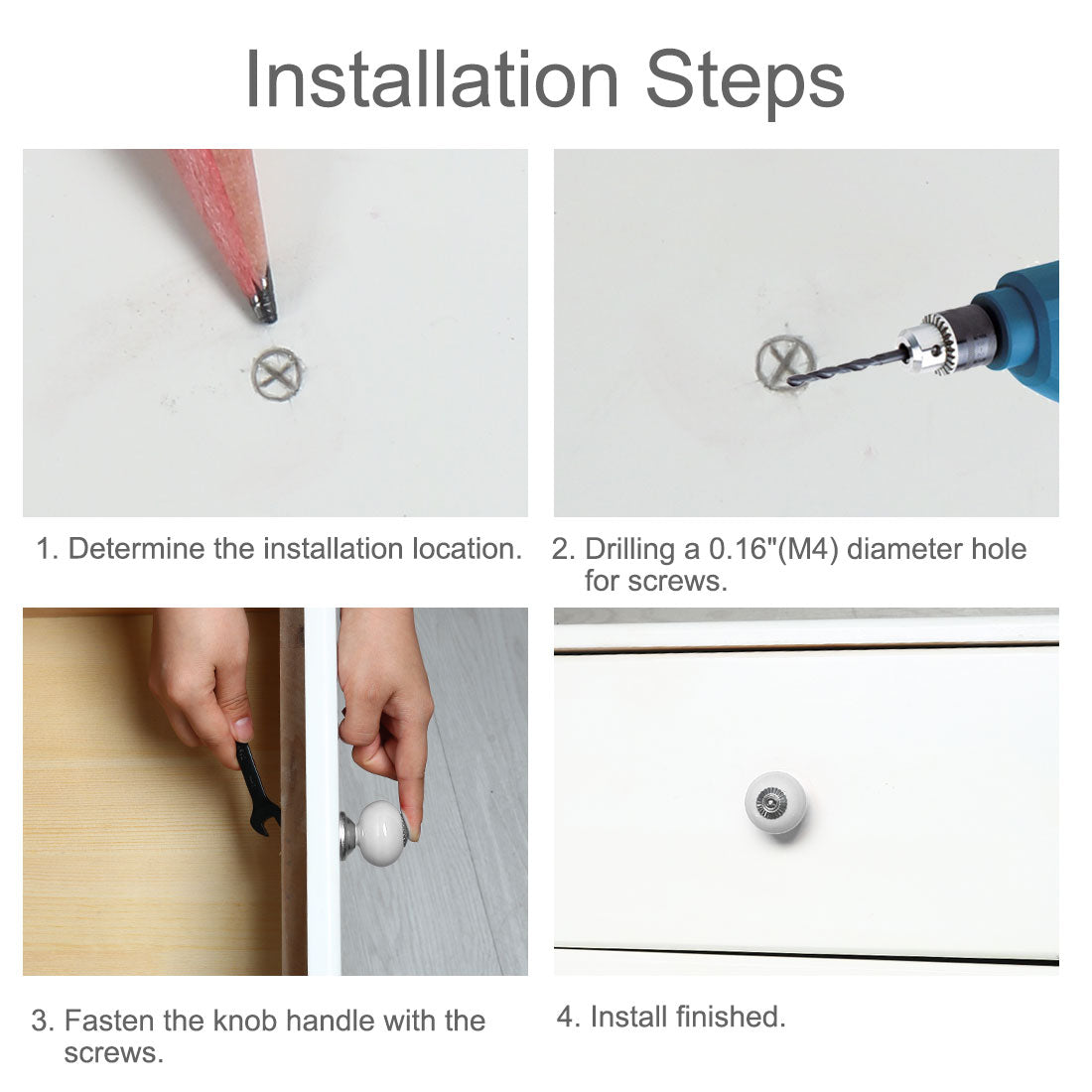 Installation Steps

1. Determine the installation location.

2. Drilling a 0.16"(M4) diameter hole for screws.

3. Fasten the knob handle with the screws.

4. Install finished.