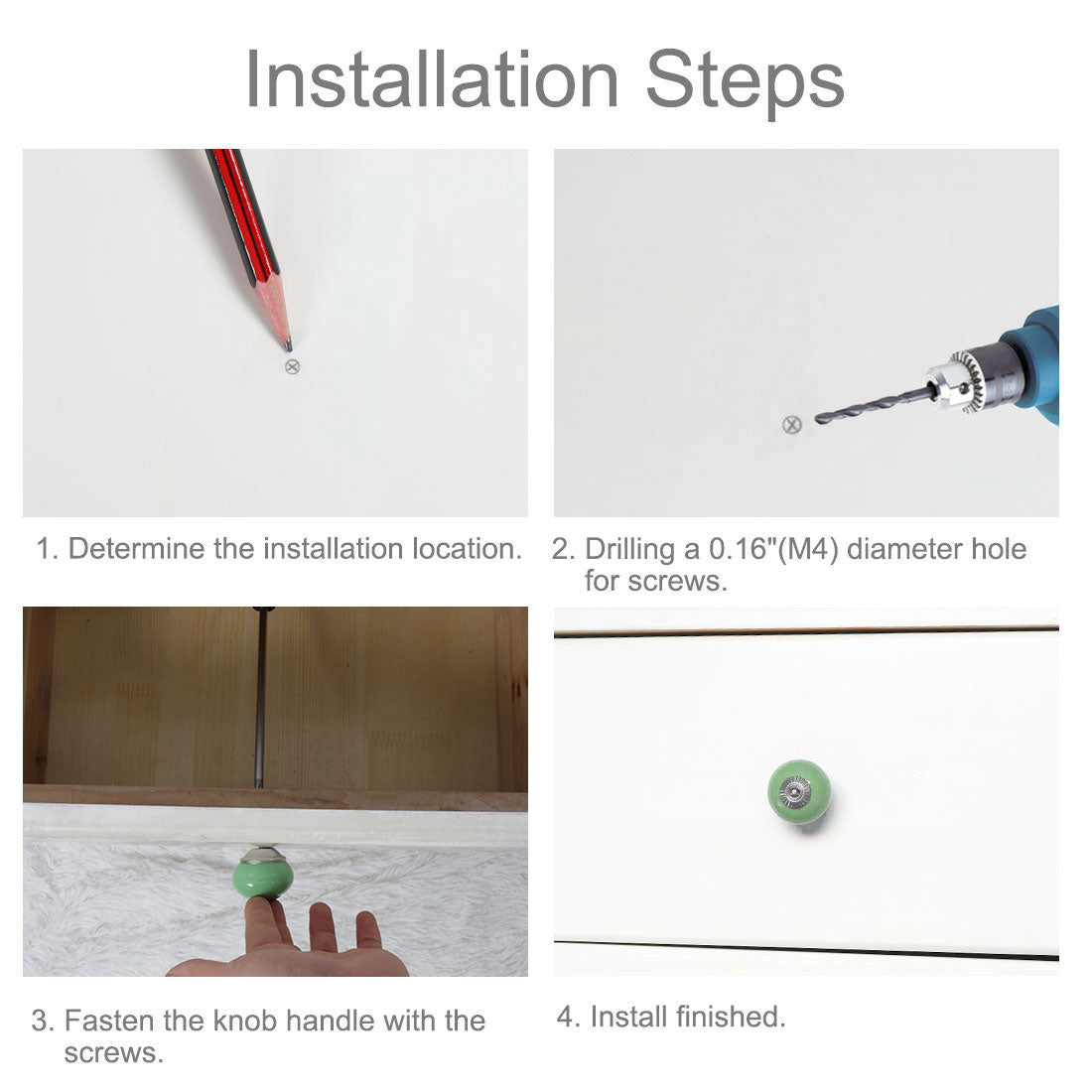 Installation Steps

1. Determine the installation location.

2. Drilling a 0.16"(M4) diameter hole for screws.

3. Fasten the knob handle with the screws.

4. Install finished.