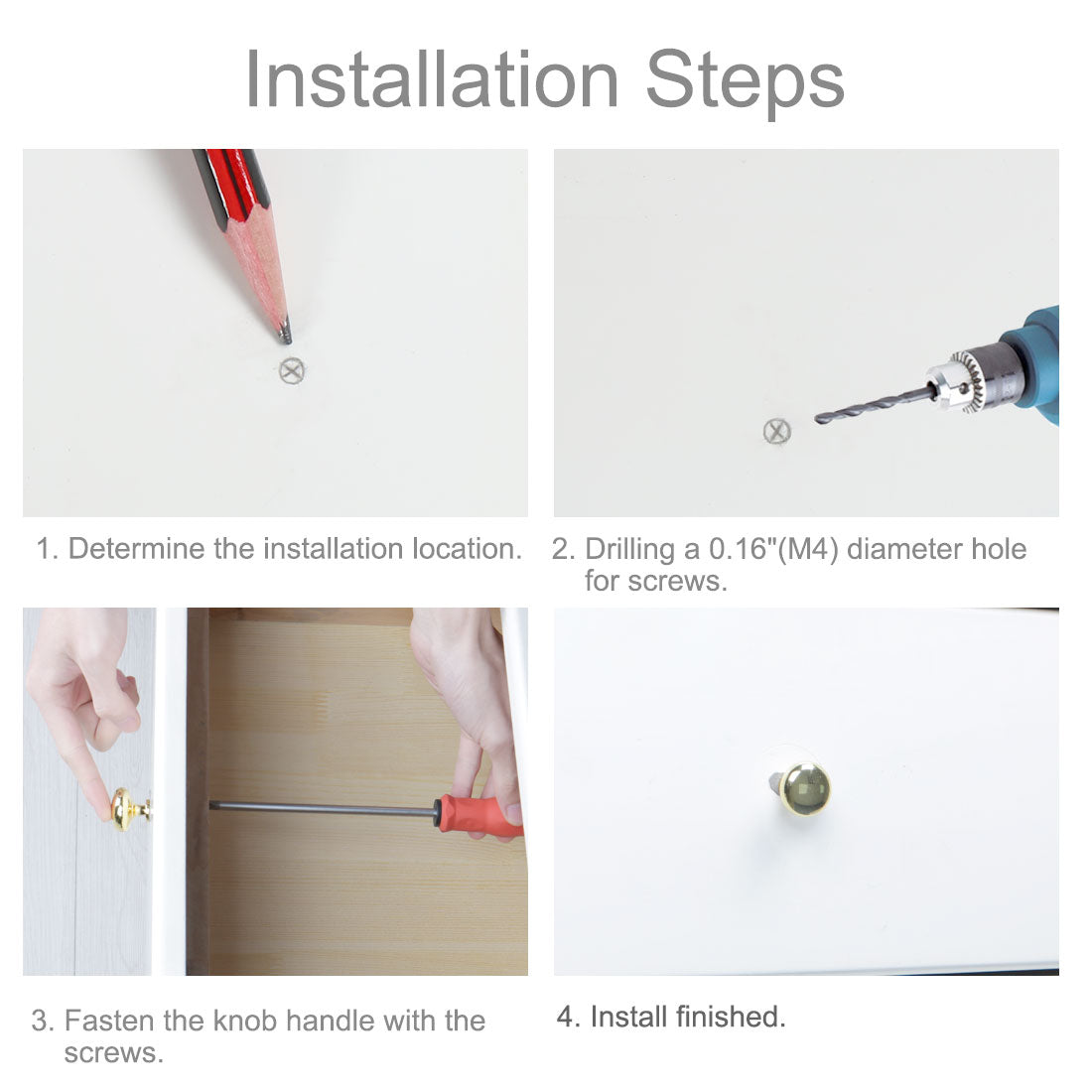 Installation Steps

1. Determine the installation location.

2. Drilling a 0.16"(M4) diameter hole for screws.

3. Fasten the knob handle with the screws.

4. Install finished.