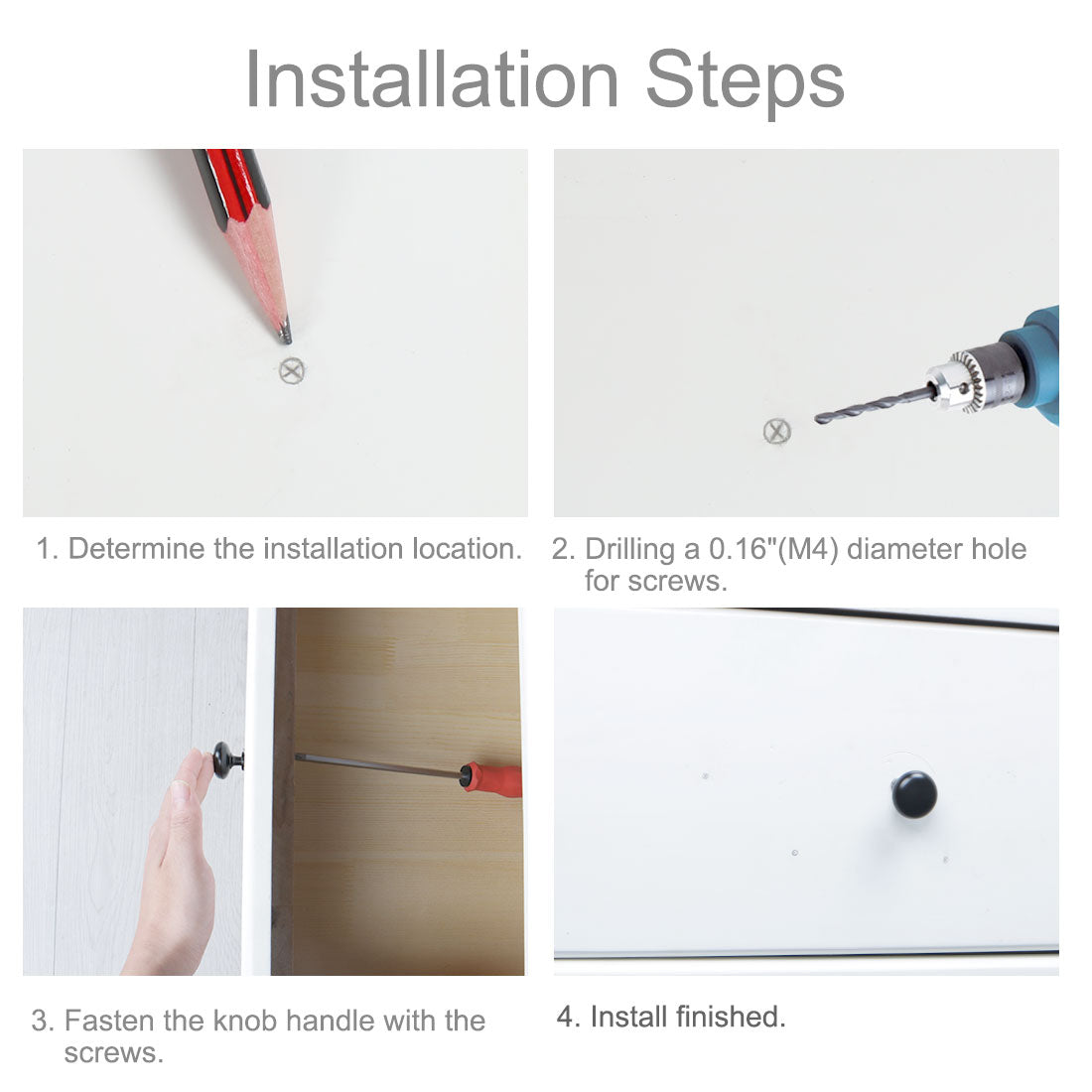 Installation Steps

1. Determine the installation location.

2. Drilling a 0.16"(M4) diameter hole for screws.

3. Fasten the knob handle with the screws.

4. Install finished.