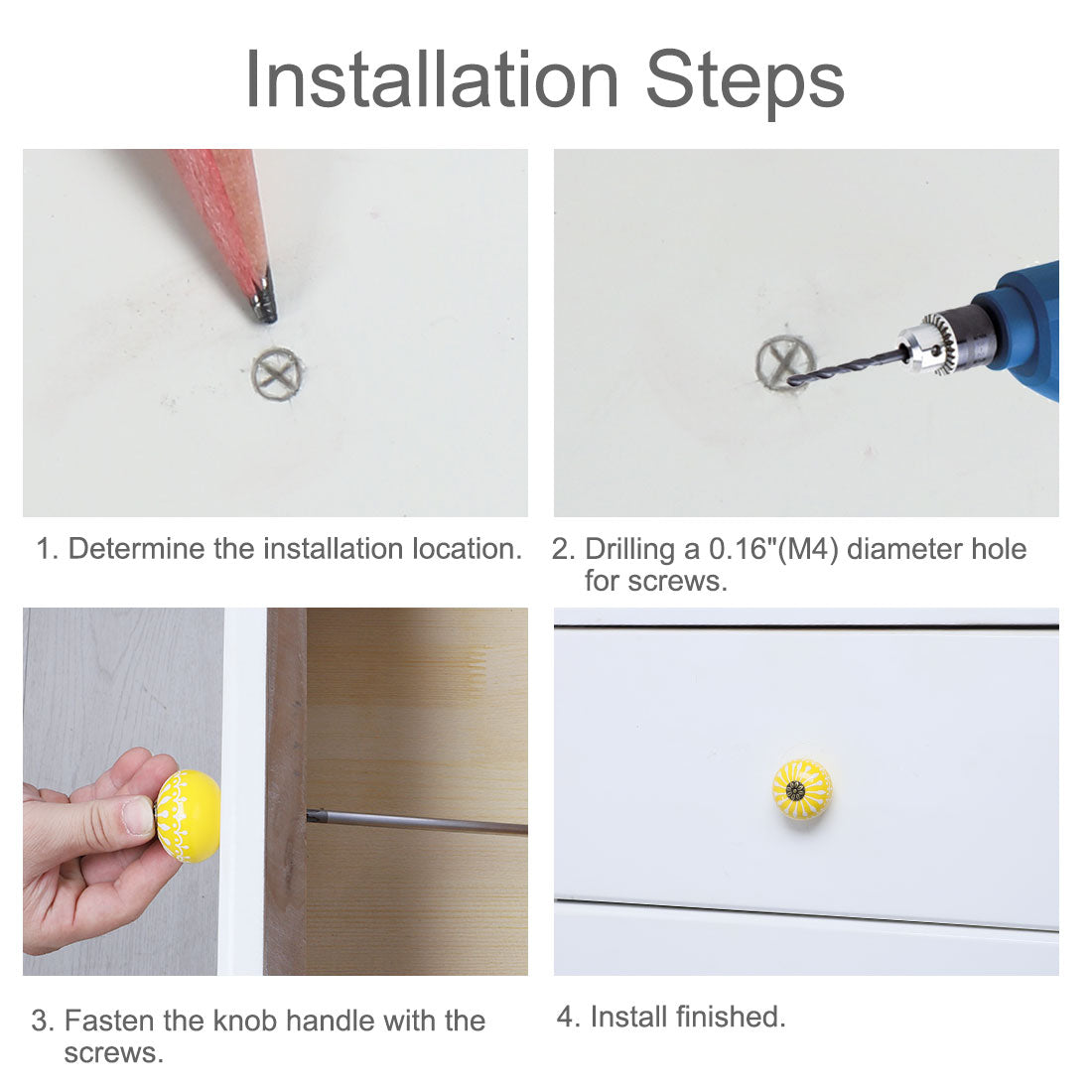 Installation Steps

1. Determine the installation location.

2. Drilling a 0.16"(M4) diameter hole for screws.

3. Fasten the knob handle with the screws.

4. Install finished.