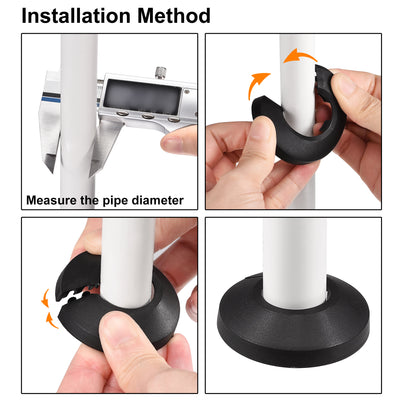 Installation Method

Measure the pipe diameter