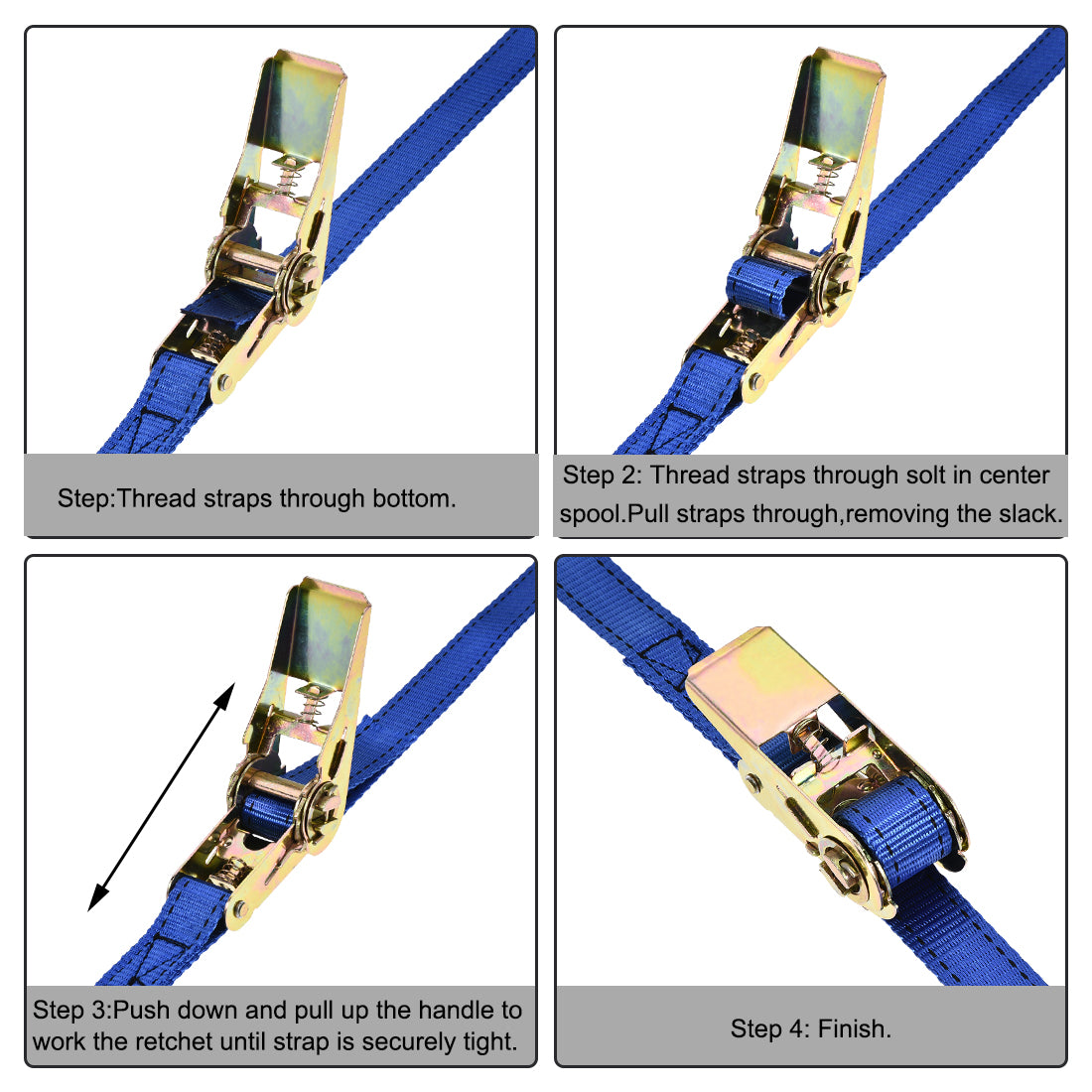 Step:Thread straps through bottom.

Step 2: Thread straps through solt in center spool.Pull straps through,removing the slack.

Step 3:Push down and pull up the handle to work the retchet until strap is securely tight.

Step 4: Finish.