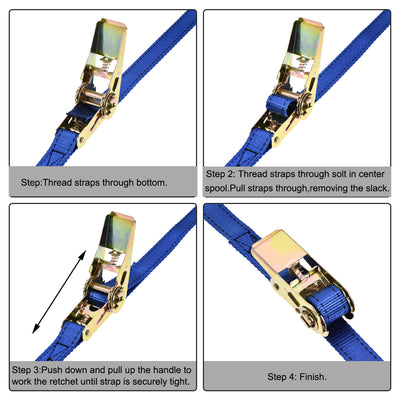 Step:Thread straps through bottom.

Step 2: Thread straps through solt in center spool.Pull straps through,removing the slack.

Step 3:Push down and pull up the handle to work the retchet until strap is securely tight.

Step 4: Finish.