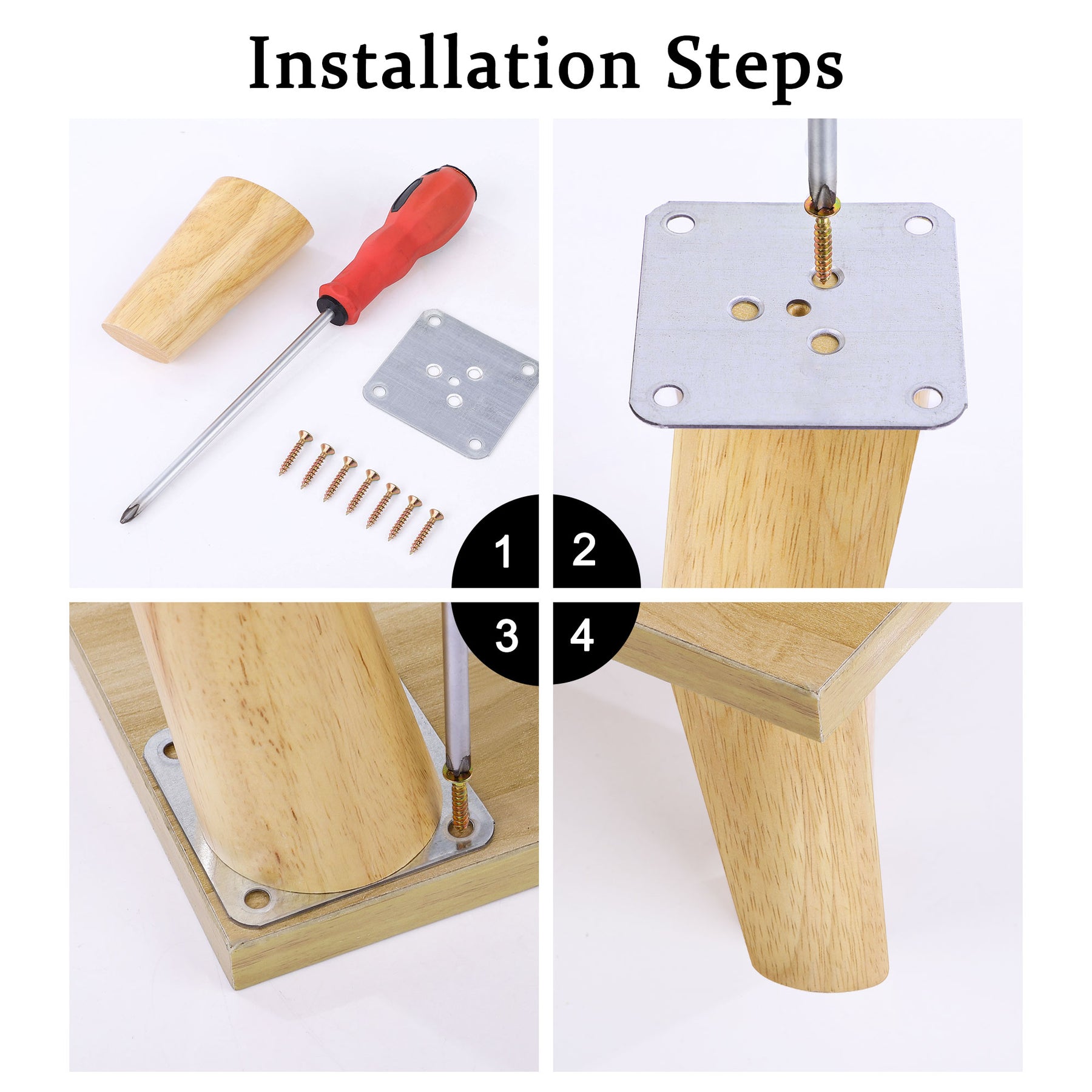 Installation Steps

1

2

3

4