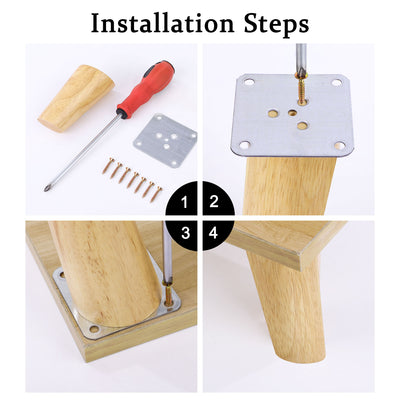 Installation Steps

1
2
3
4