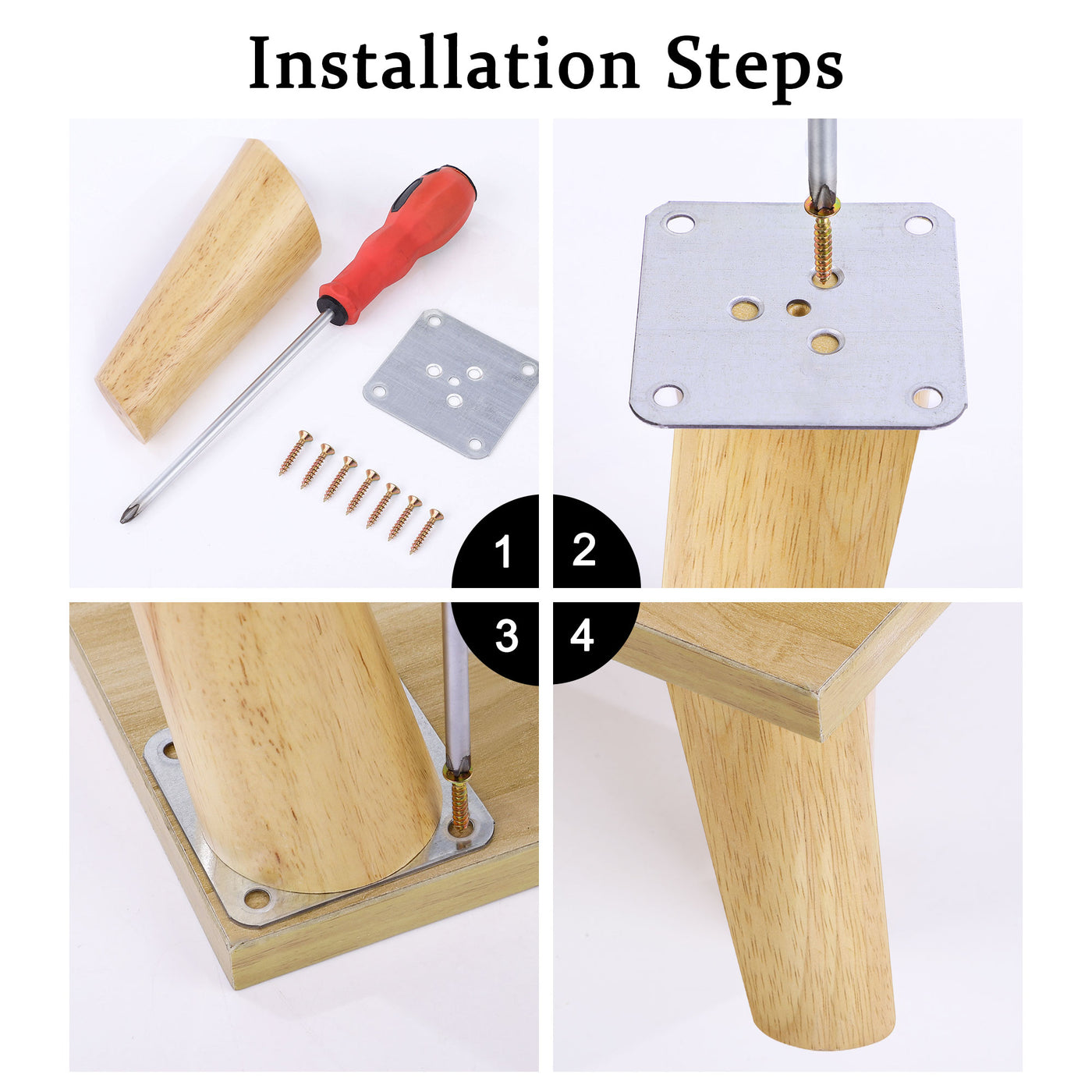 Installation Steps

1

2

3

4