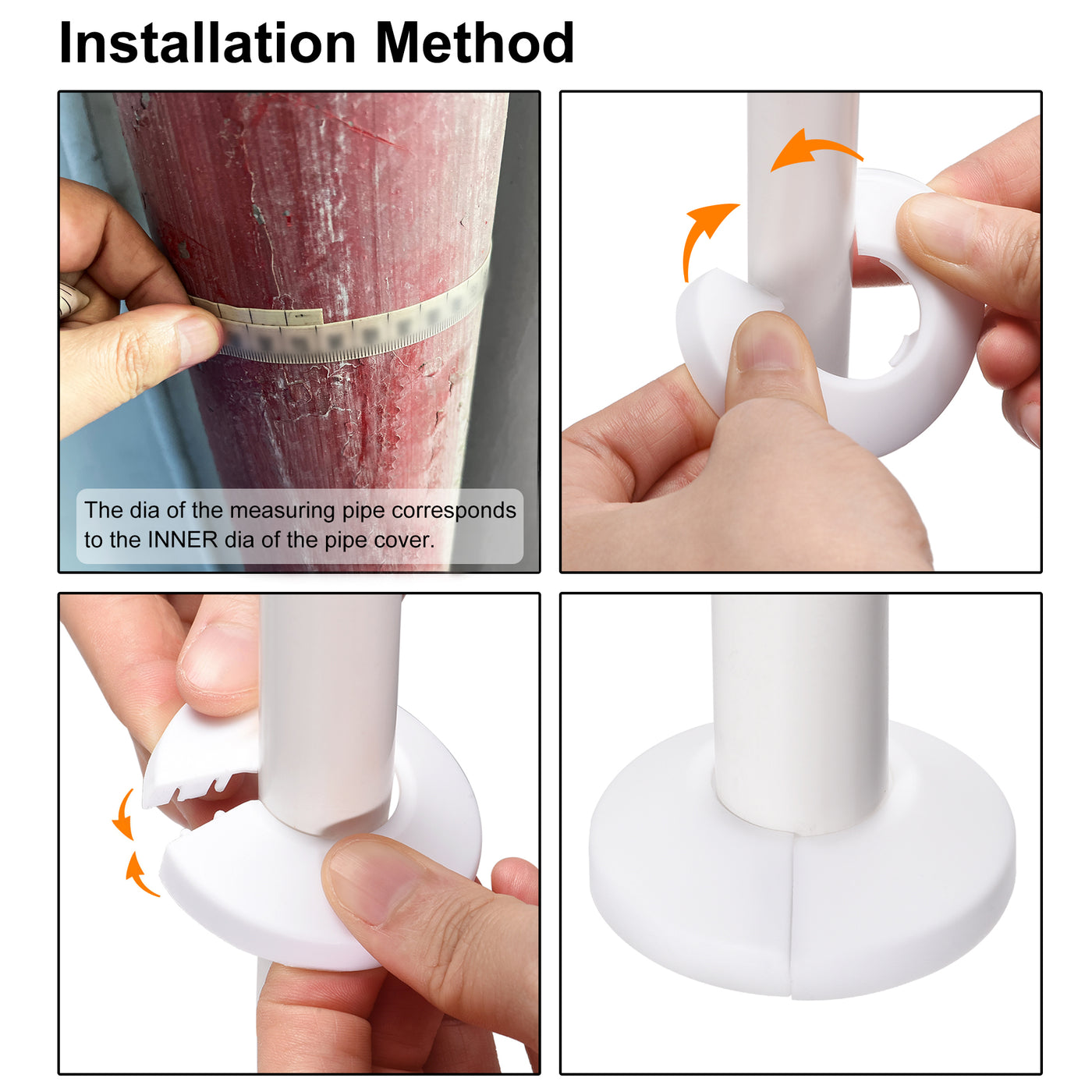 Installation Method

The dia of the measuring pipe corresponds to the INNER dia of the pipe cover.