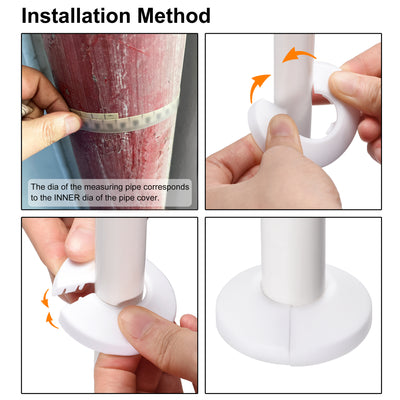 Installation Method

The dia of the measuring pipe corresponds to the INNER dia of the pipe cover.