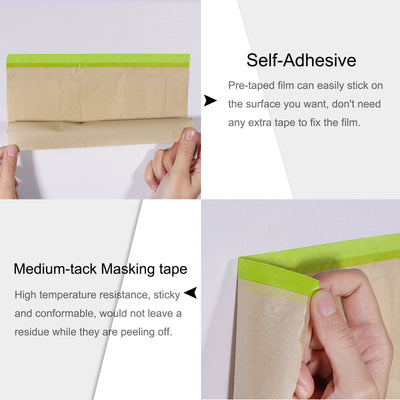 Self-Adhesive

Pre-taped film can easily stick on the surface you want, don't need any extra tape to fix the film.

Medium-tack Masking tape

High temperature resistance, sticky and conformable, would not leave a residue while they are peeling off.