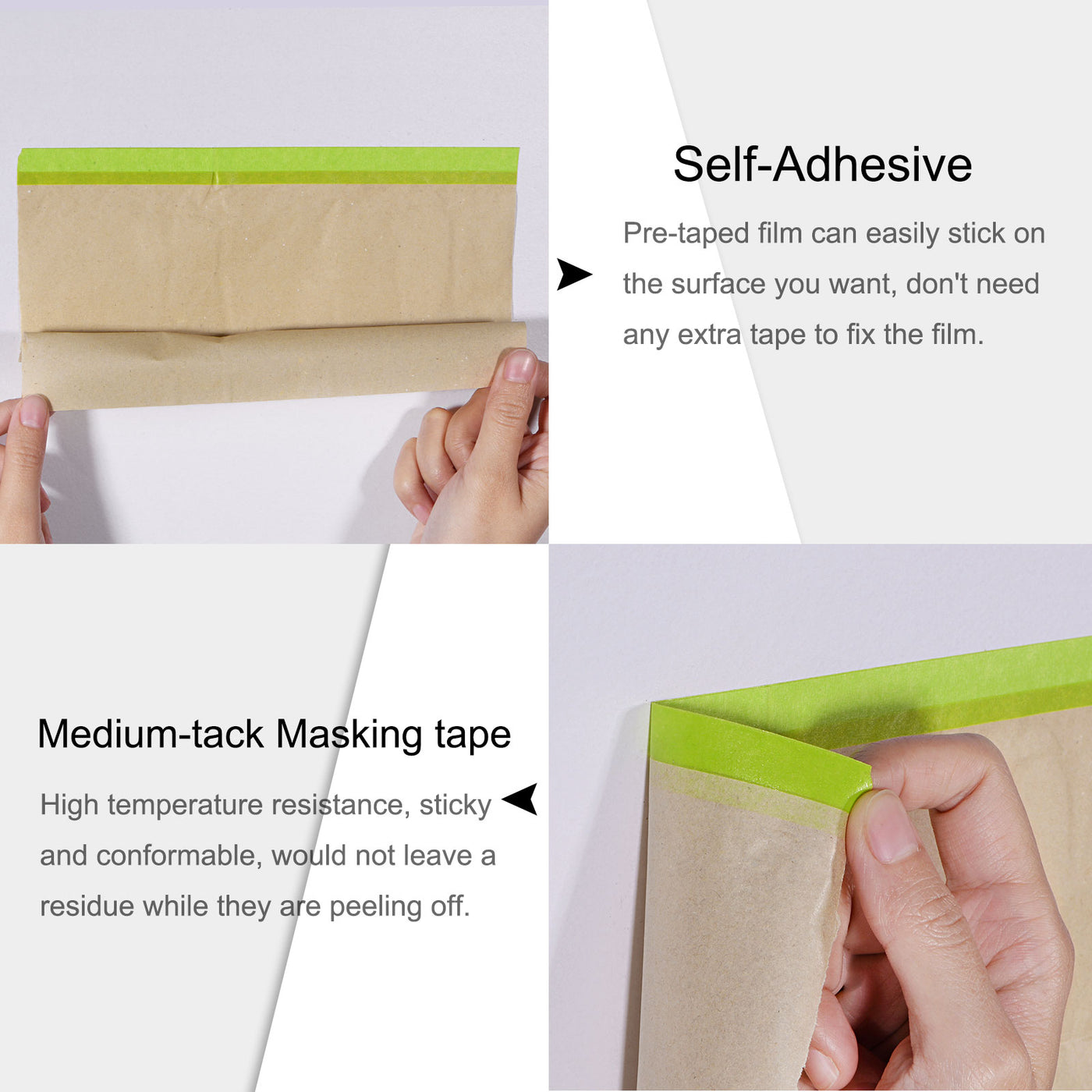 Self-Adhesive

Pre-taped film can easily stick on the surface you want, don't need any extra tape to fix the film.

Medium-tack Masking tape

High temperature resistance, sticky and conformable, would not leave a residue while they are peeling off.