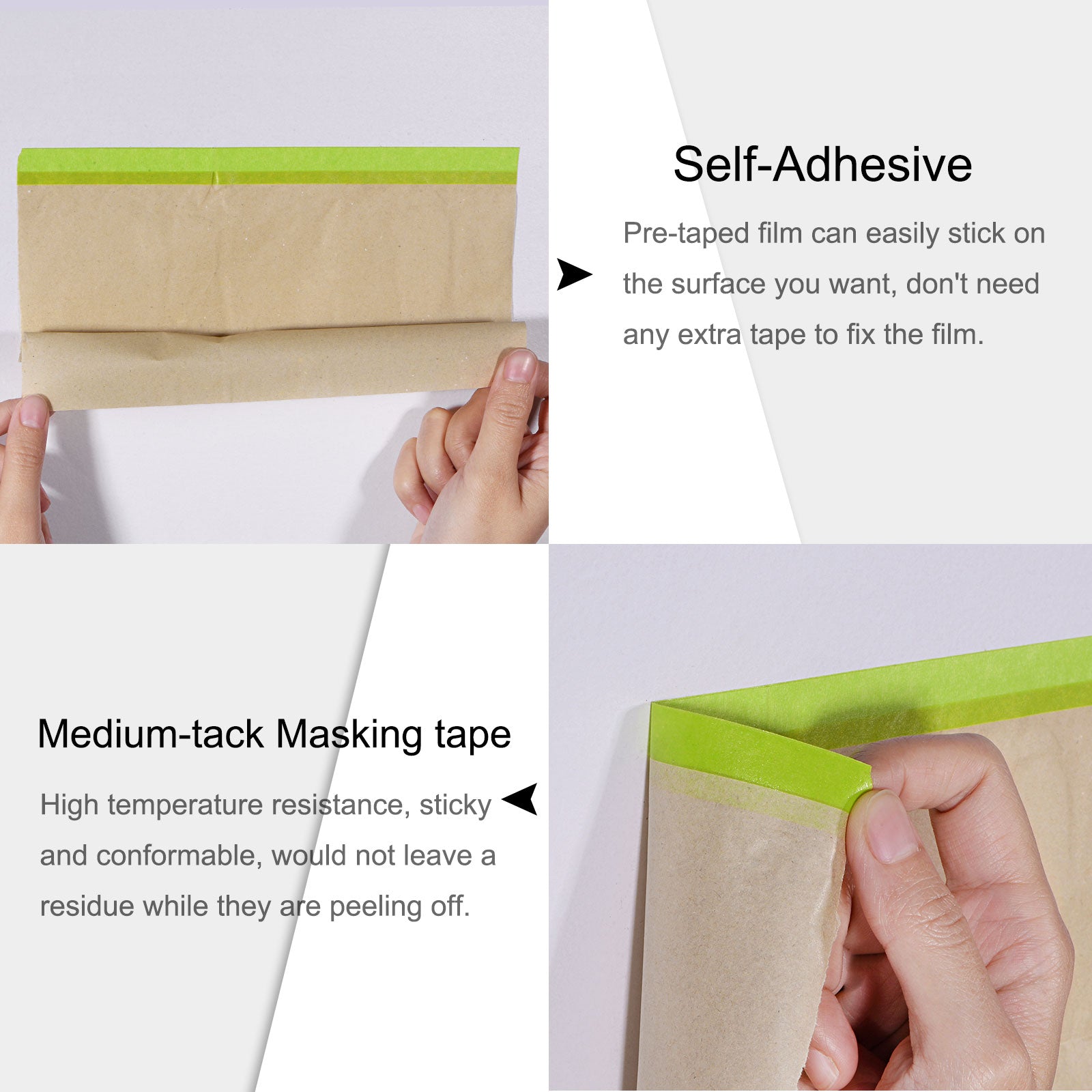 Self-Adhesive

Pre-taped film can easily stick on the surface you want, don't need any extra tape to fix the film.

Medium-tack Masking tape

High temperature resistance, sticky and conformable, would not leave a residue while they are peeling off.