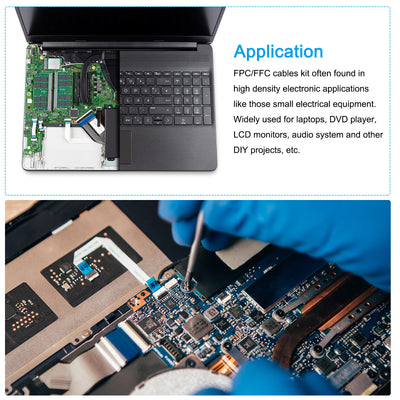 Application

FPC/FFC cables kit often found in high density electronic applications like those small electrical equipment. Widely used for laptops, DVD player, LCD monitors, audio system and other DIY projects, etc.