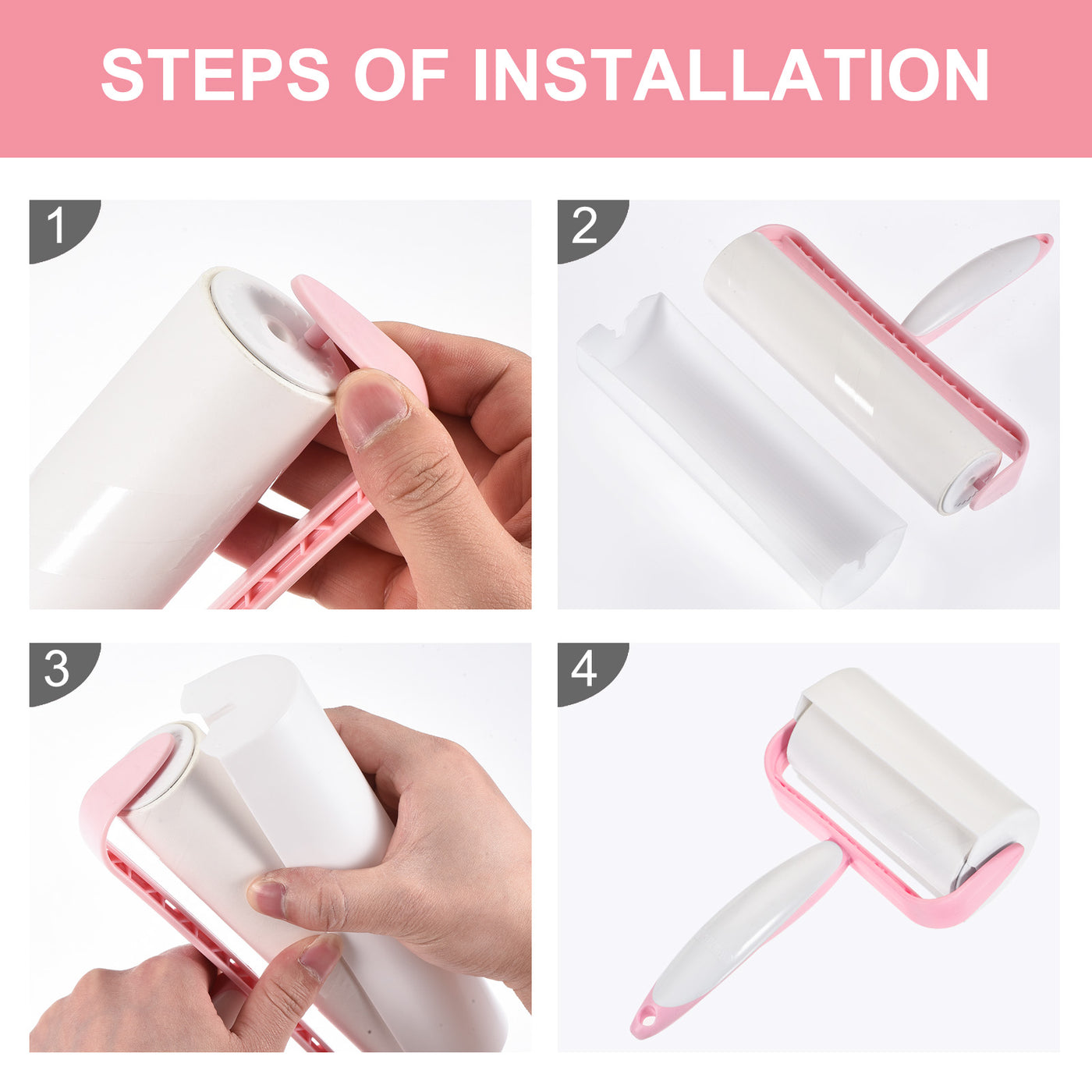 STEPS OF INSTALLATION

1

2

3

4