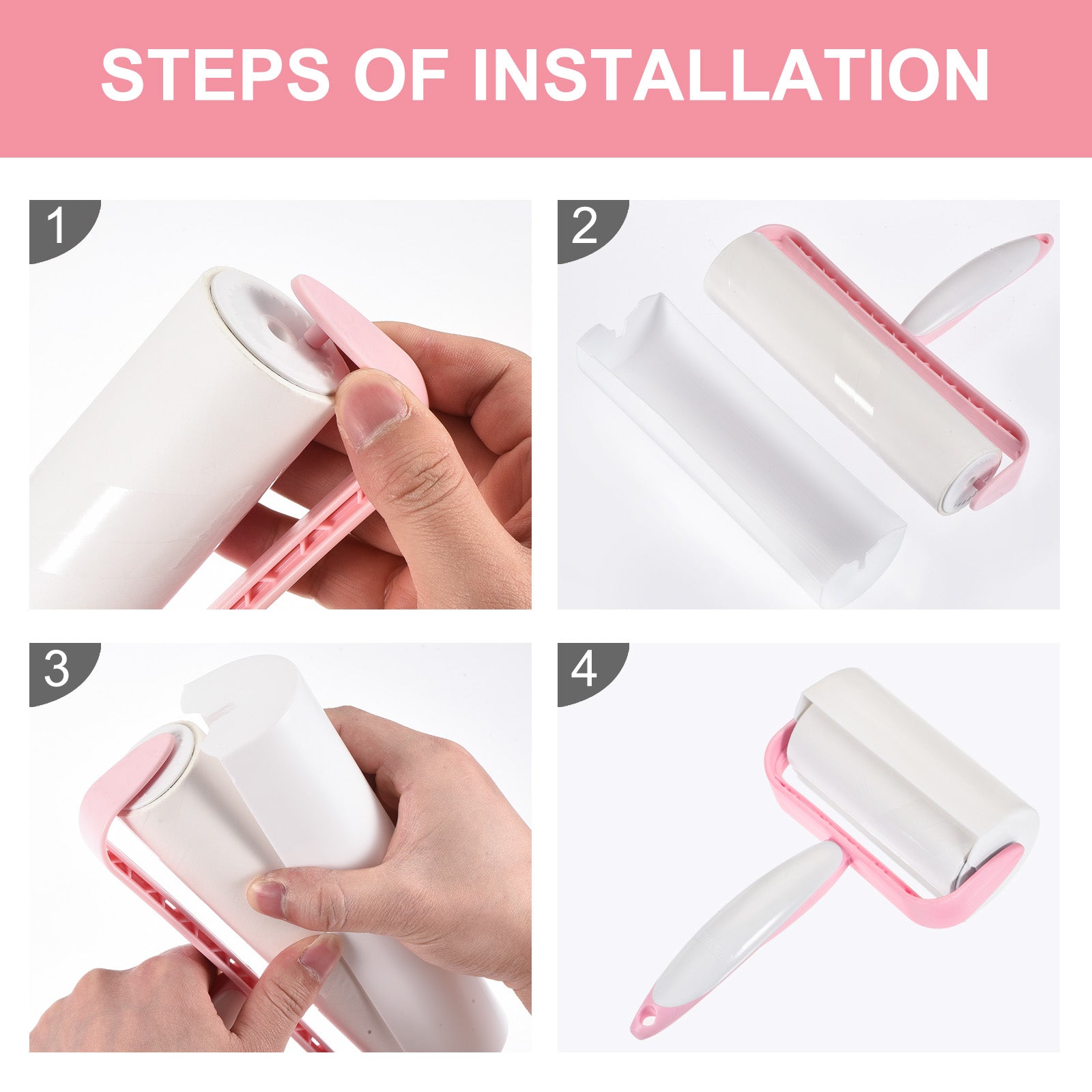 STEPS OF INSTALLATION

1

2

3

4