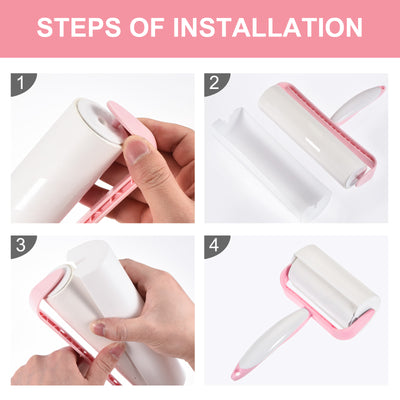 STEPS OF INSTALLATION

1

2

3

4