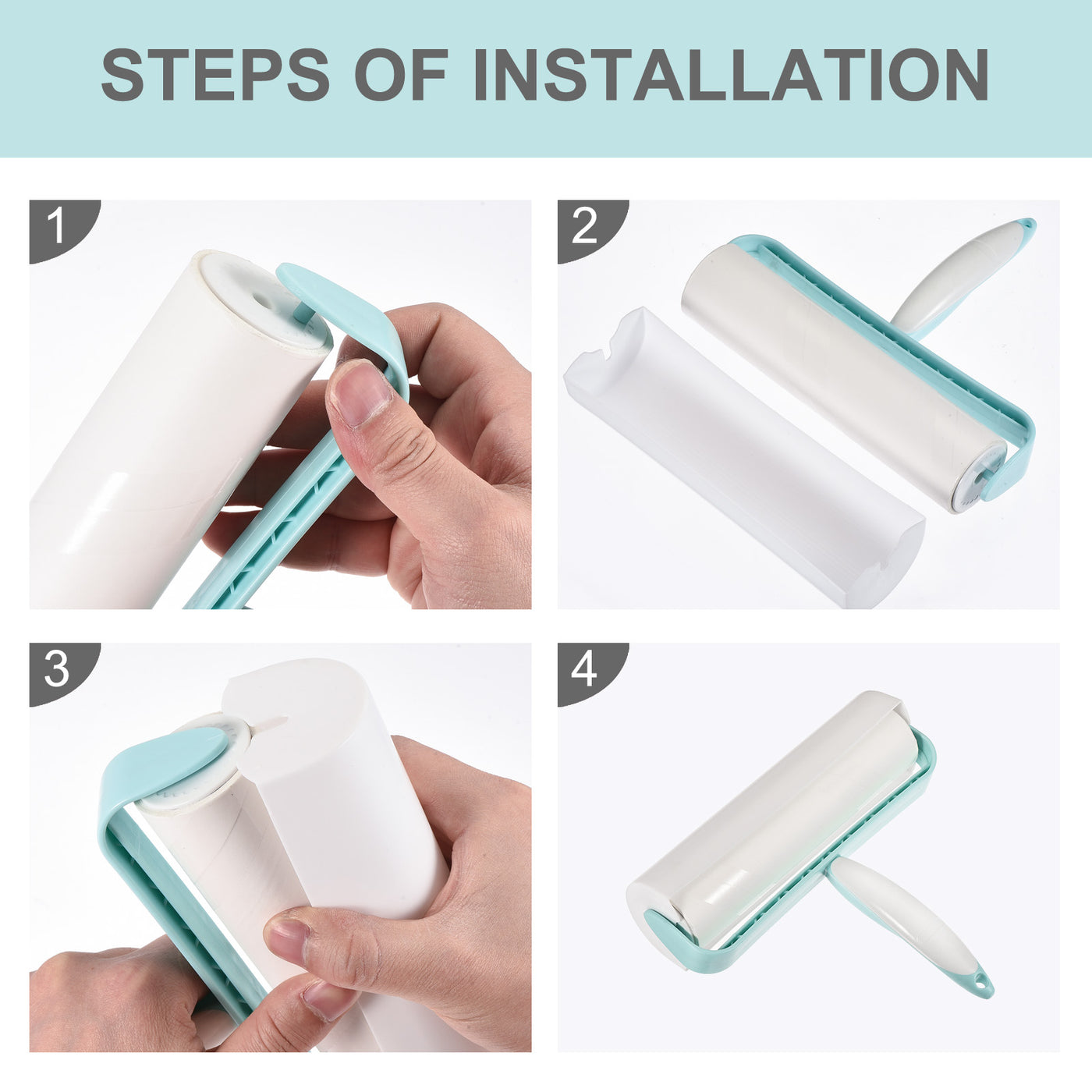 STEPS OF INSTALLATION

1

2

3

4