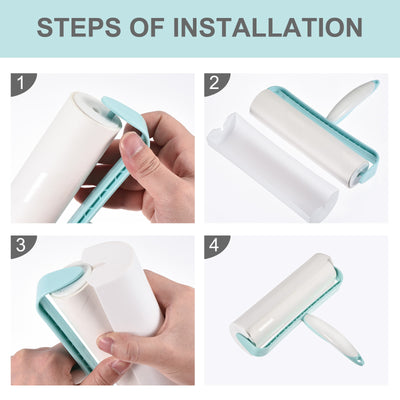 STEPS OF INSTALLATION

1

2

3

4