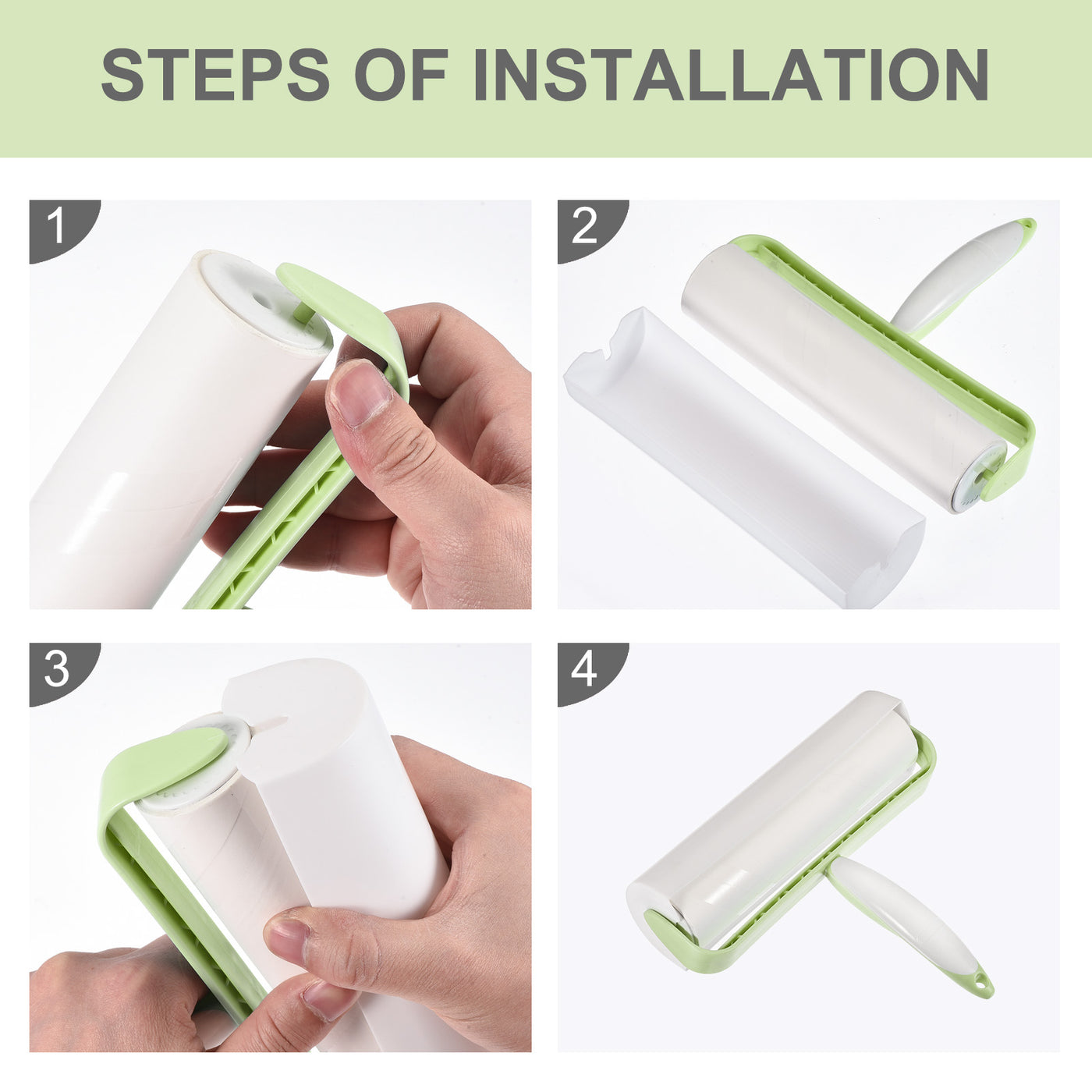 STEPS OF INSTALLATION

1

2

3

4