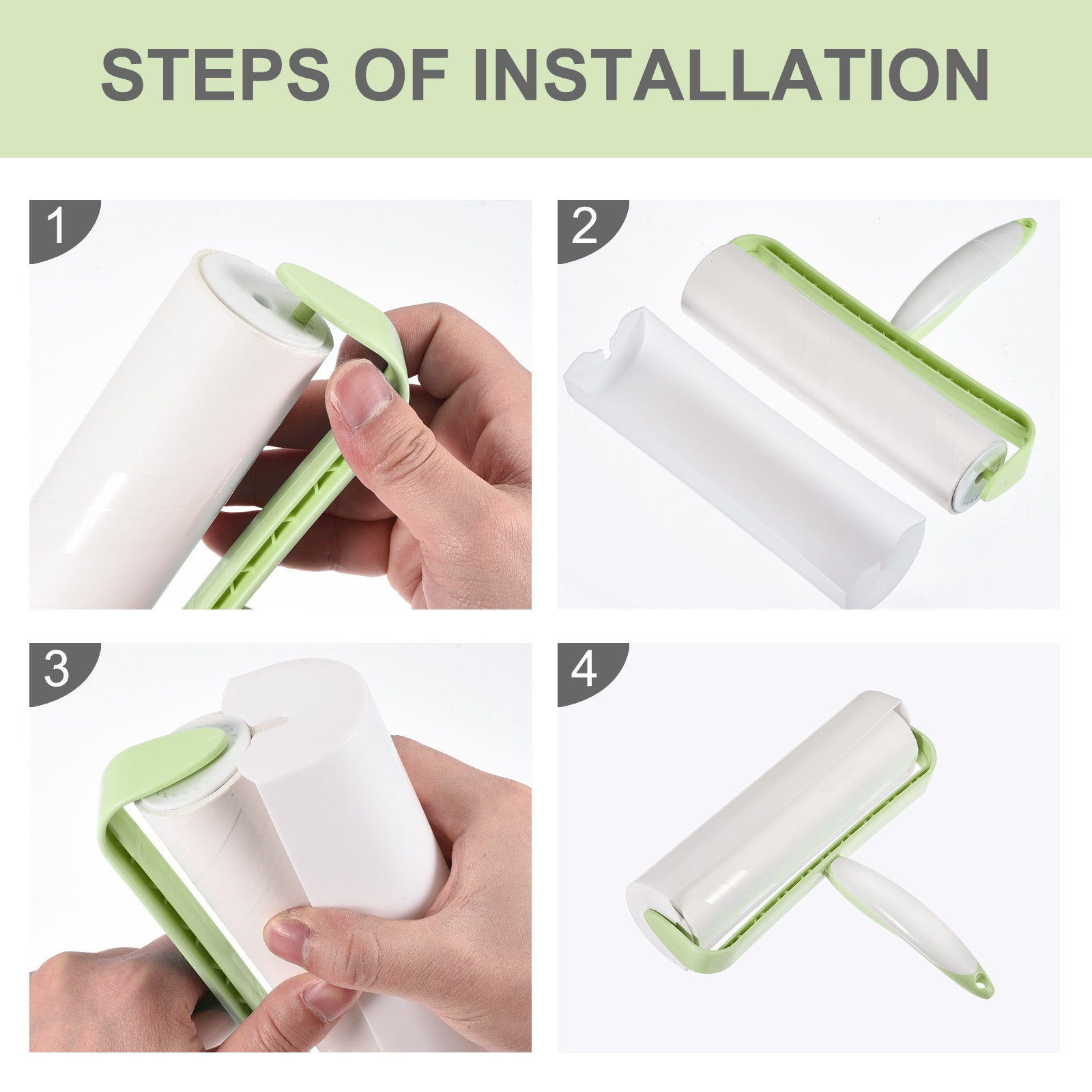 STEPS OF INSTALLATION

1

2

3

4