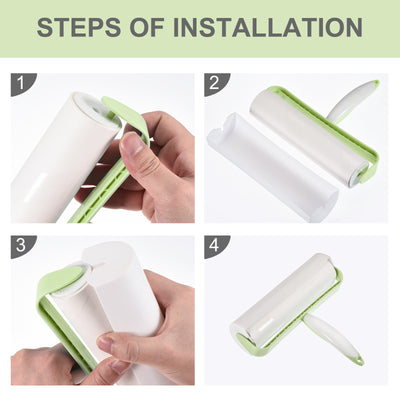 STEPS OF INSTALLATION

1

2

3

4