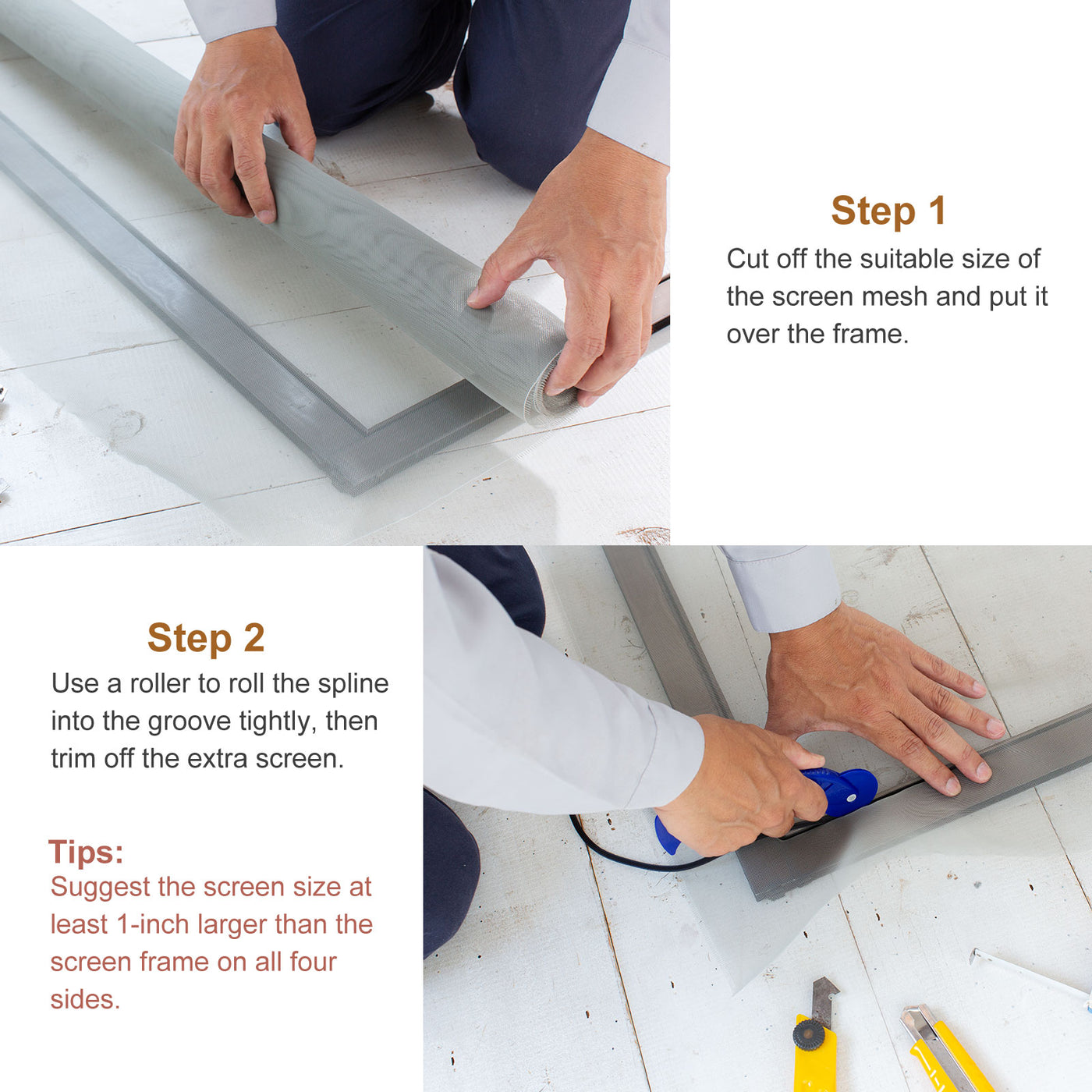 Step 1
Cut off the suitable size of the screen mesh and put it over the frame.

Step 2
Use a roller to roll the spline into the groove tightly, then trim off the extra screen.

Tips:
Suggest the screen size at least 1-inch larger than the screen frame on all four sides.