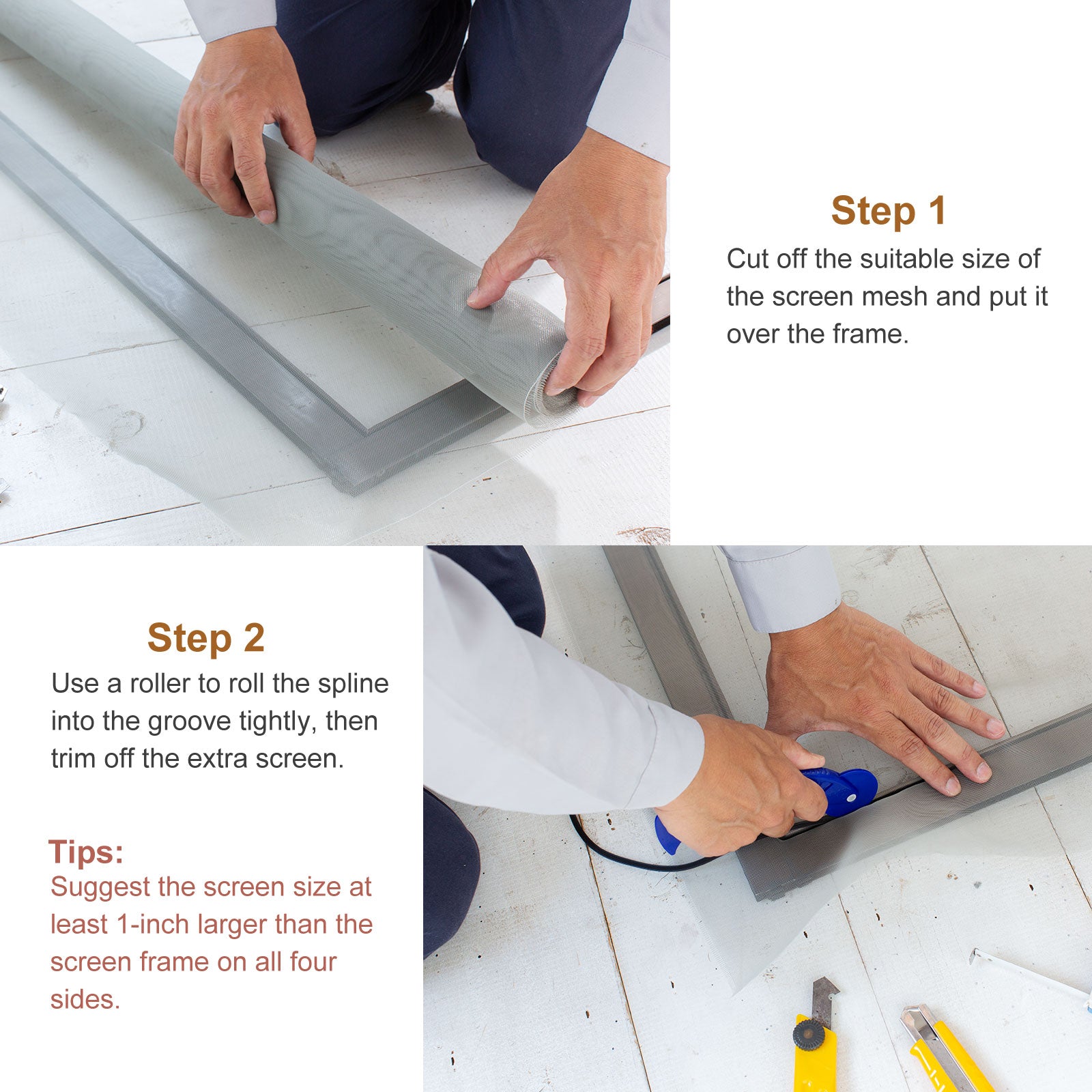 Step 1
Cut off the suitable size of the screen mesh and put it over the frame.

Step 2
Use a roller to roll the spline into the groove tightly, then trim off the extra screen.

Tips:
Suggest the screen size at least 1-inch larger than the screen frame on all four sides.