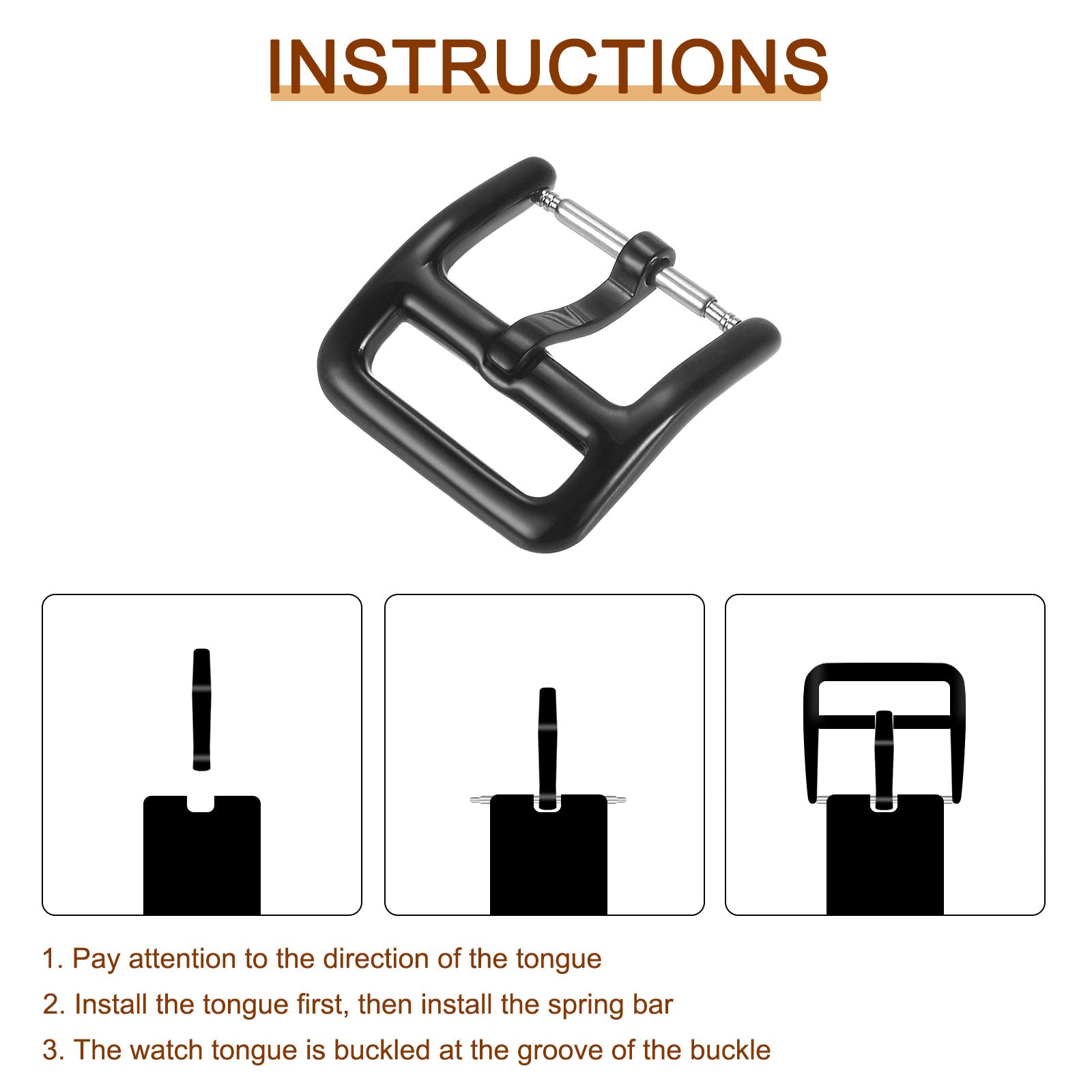 INSTRUCTIONS

1. Pay attention to the direction of the tongue

2. Install the tongue first, then install the spring bar

3. The watch tongue is buckled at the groove of the buckle