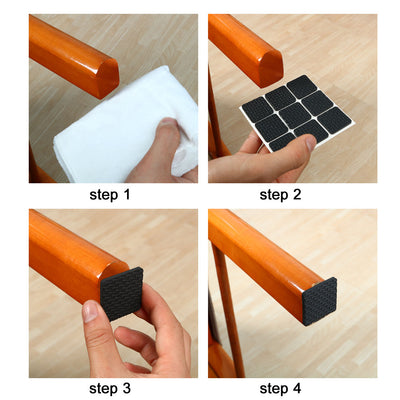 step 1

step 2

step 3

step 4