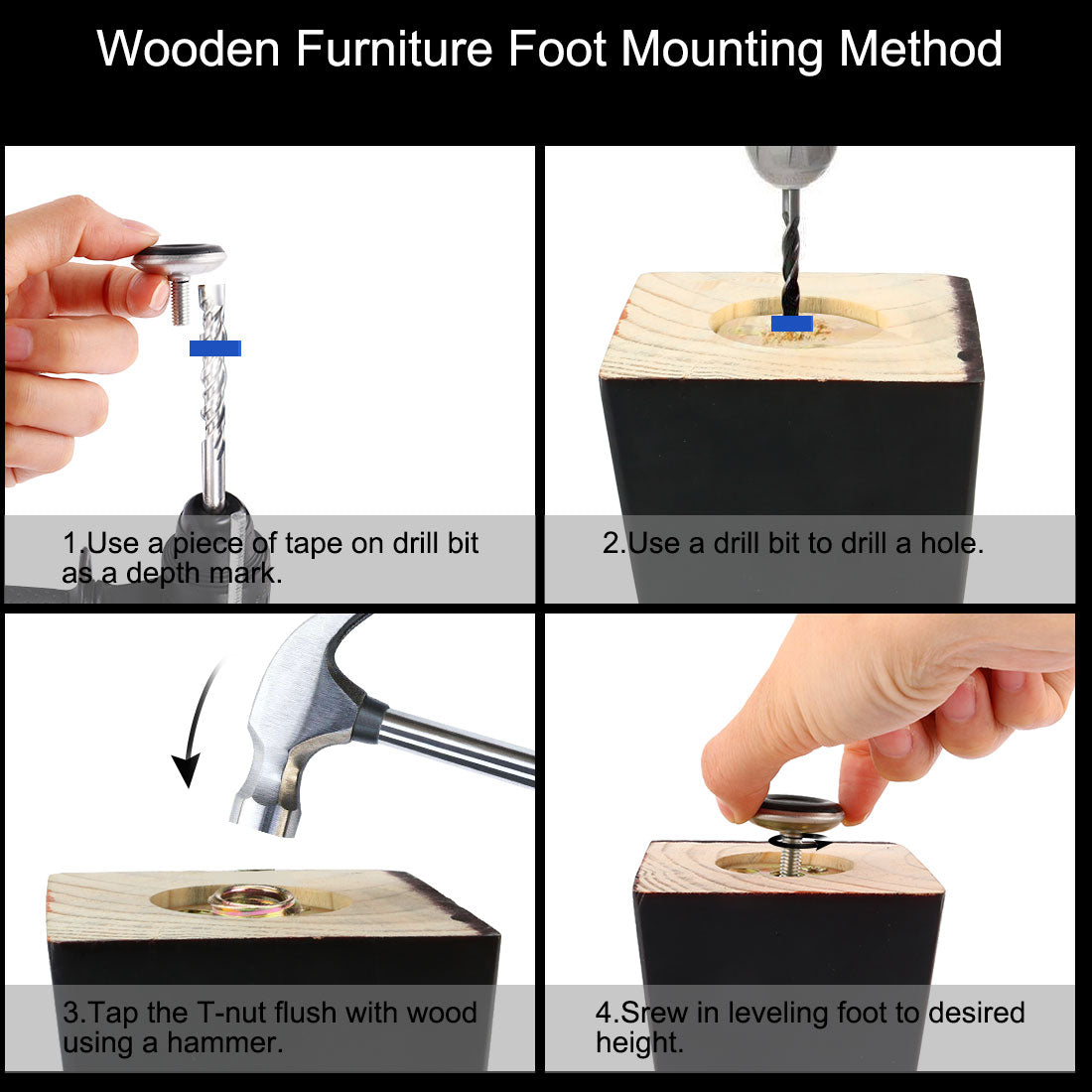 Wooden Furniture Foot Mounting Method

1.Use a piece of tape on drill bit as a depth mark.

2.Use a drill bit to drill a hole.

3.Tap the T-nut flush with wood using a hammer.

4.Srew in leveling foot to desired height.