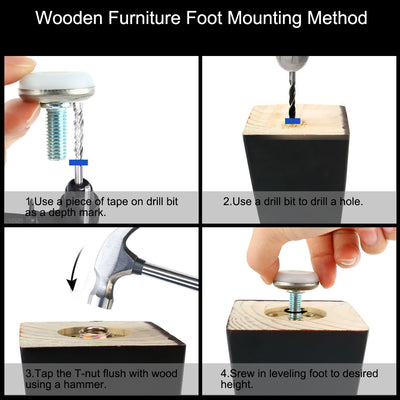 Wooden Furniture Foot Mounting Method

1.Use a piece of tape on drill bit as a depth mark.

2.Use a drill bit to drill a hole.

3.Tap the T-nut flush with wood using a hammer.

4.Srew in leveling foot to desired height.