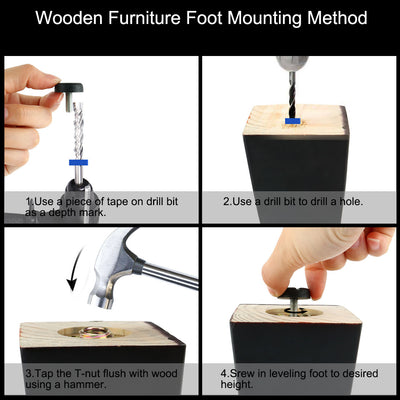 Wooden Furniture Foot Mounting Method

1.Use a piece of tape on drill bit as a depth mark.

2.Use a drill bit to drill a hole.

3.Tap the T-nut flush with wood using a hammer.

4.Srew in leveling foot to desired height.