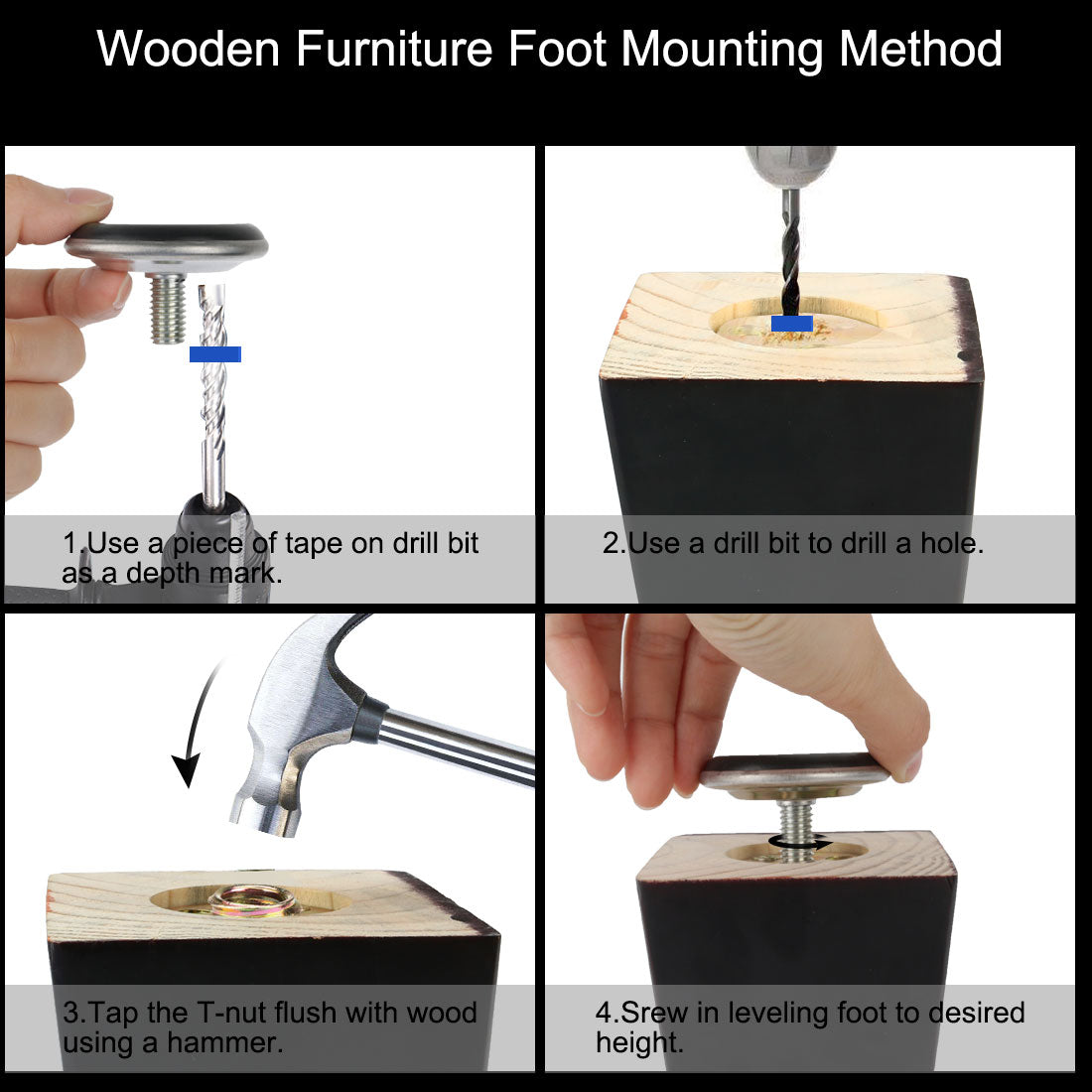 Wooden Furniture Foot Mounting Method

1.Use a piece of tape on drill bit as a depth mark.

2.Use a drill bit to drill a hole.

3.Tap the T-nut flush with wood using a hammer.

4.Srew in leveling foot to desired height.